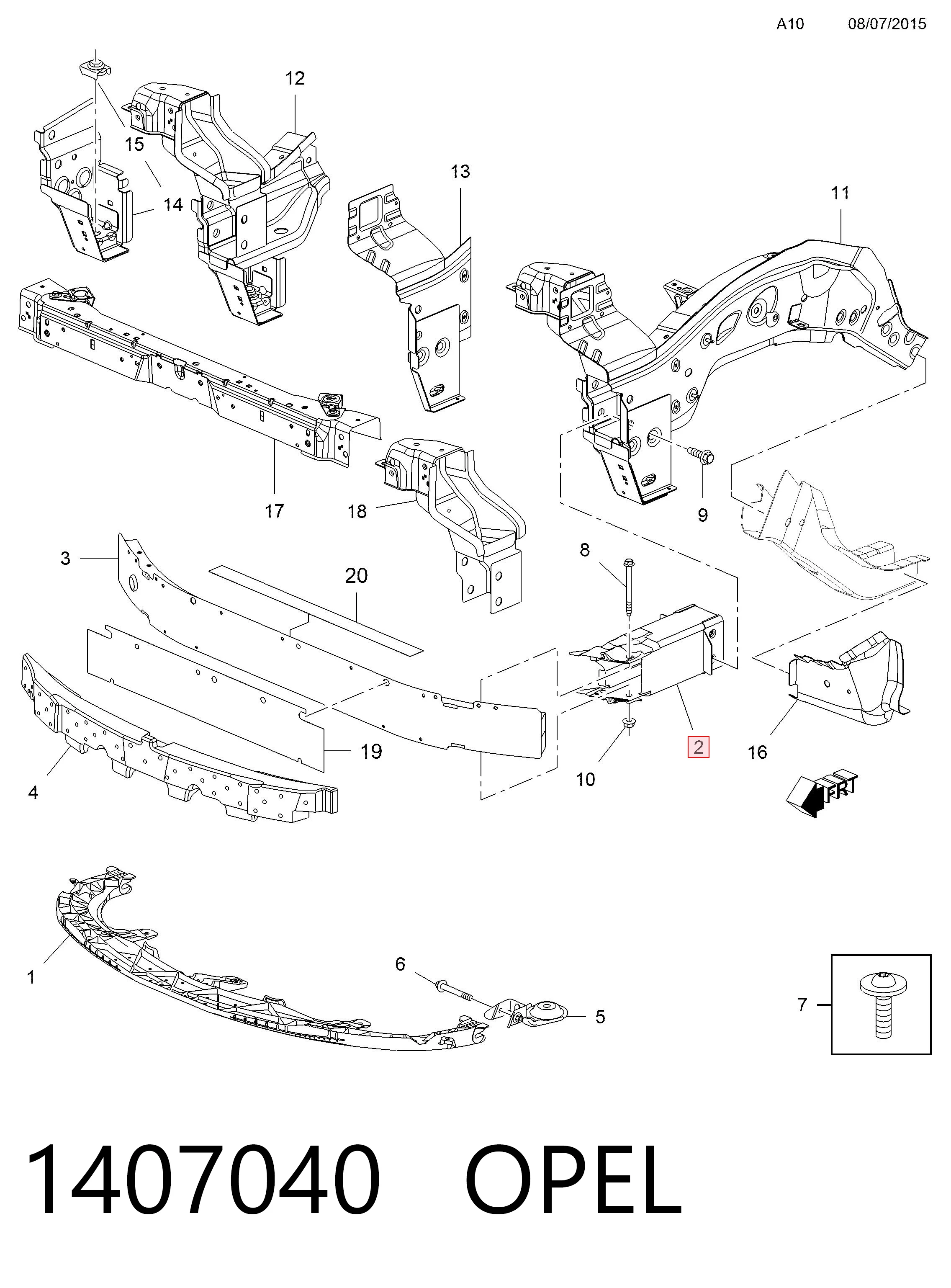 A10 08/07/2015

12

15

14

13

11

17

18

9

3

20

8

19

4

10

2

16

FRT

1

6

5

7

1407040 OPEL