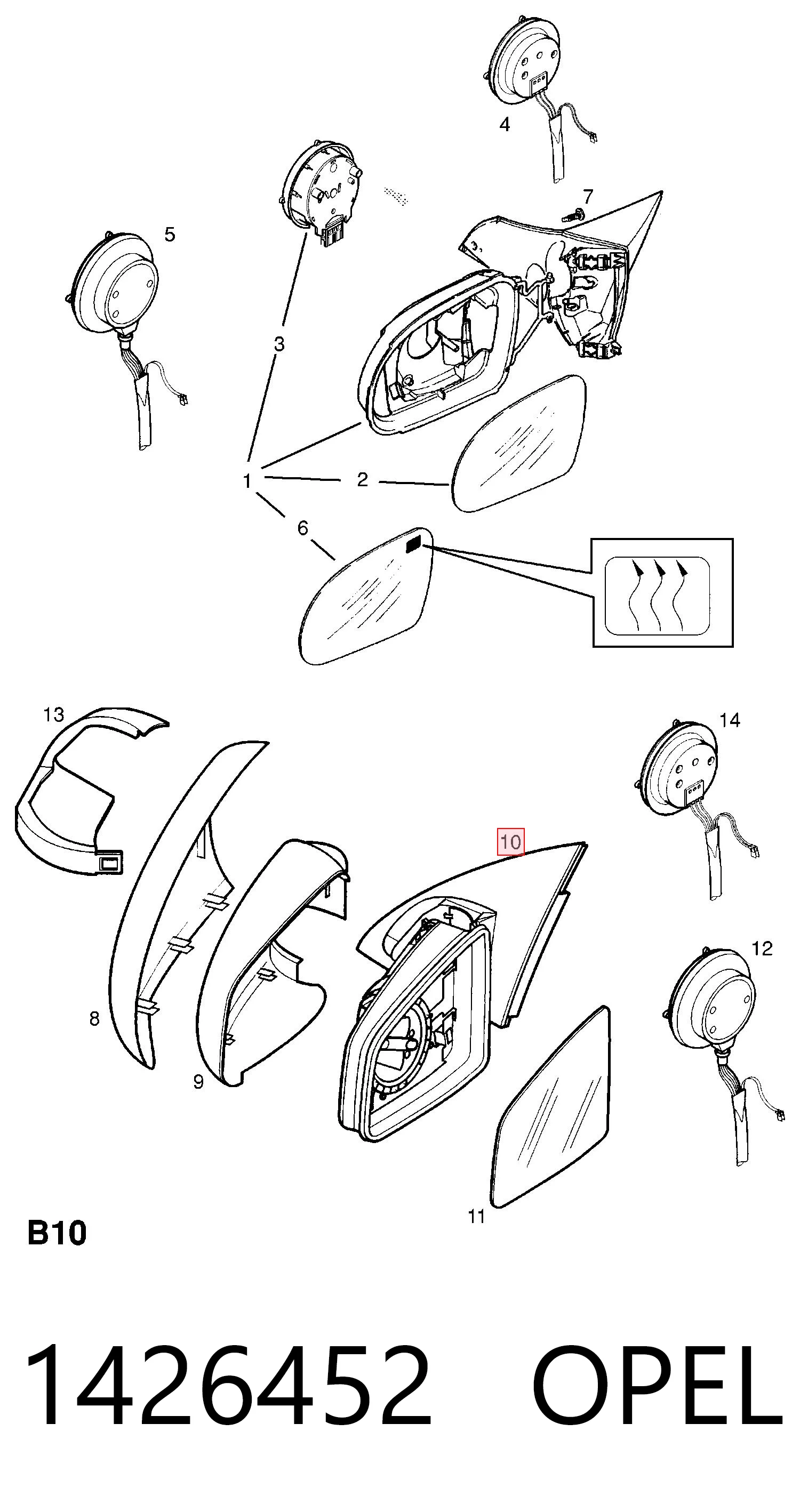 4
7
5
3
1
2
6
13
14
10
12
8
9
11
B10
1426452 OPEL