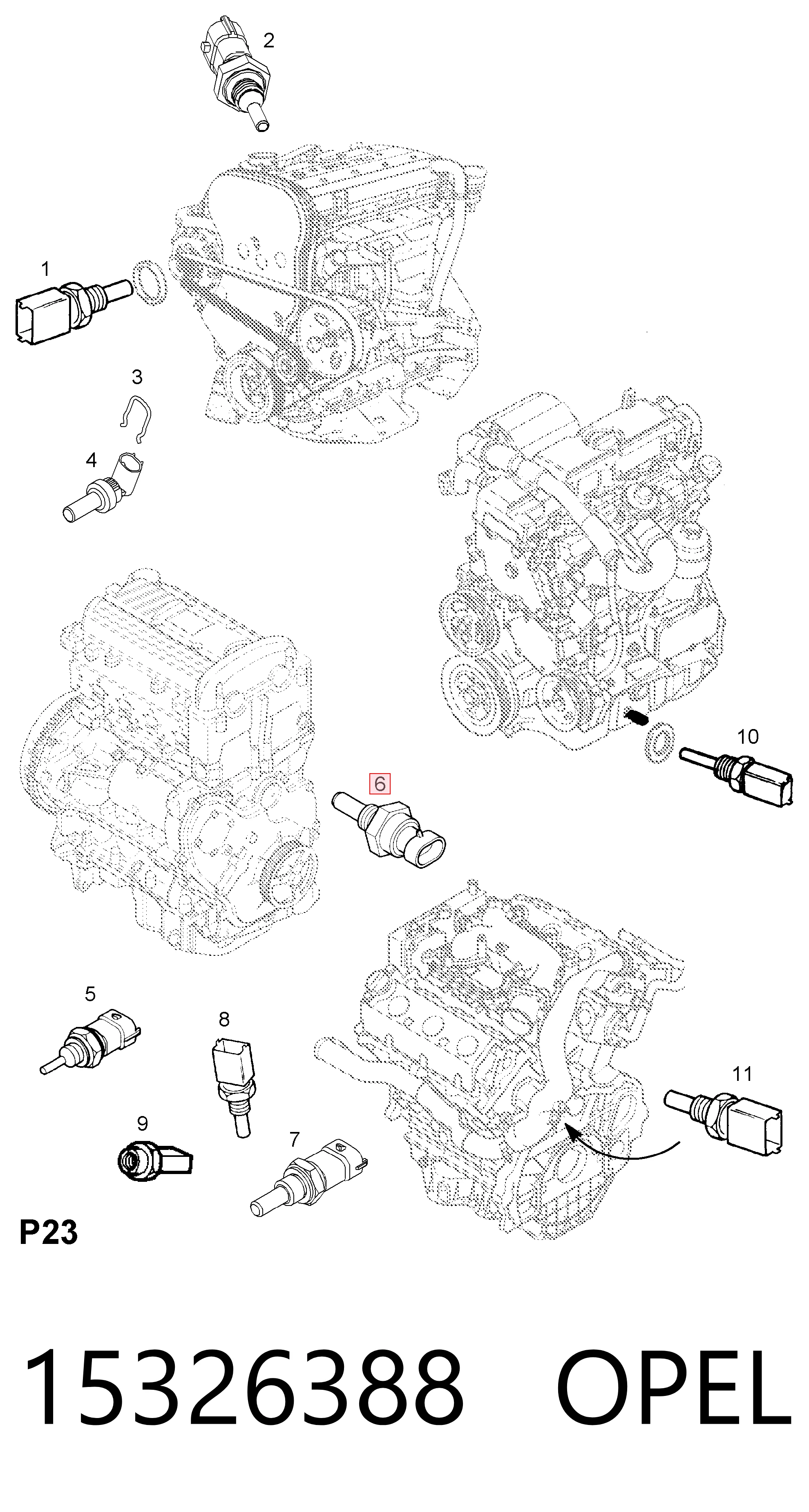 2

1

3

4

10

6

5

8

11

9

7

P23

15326388 OPEL