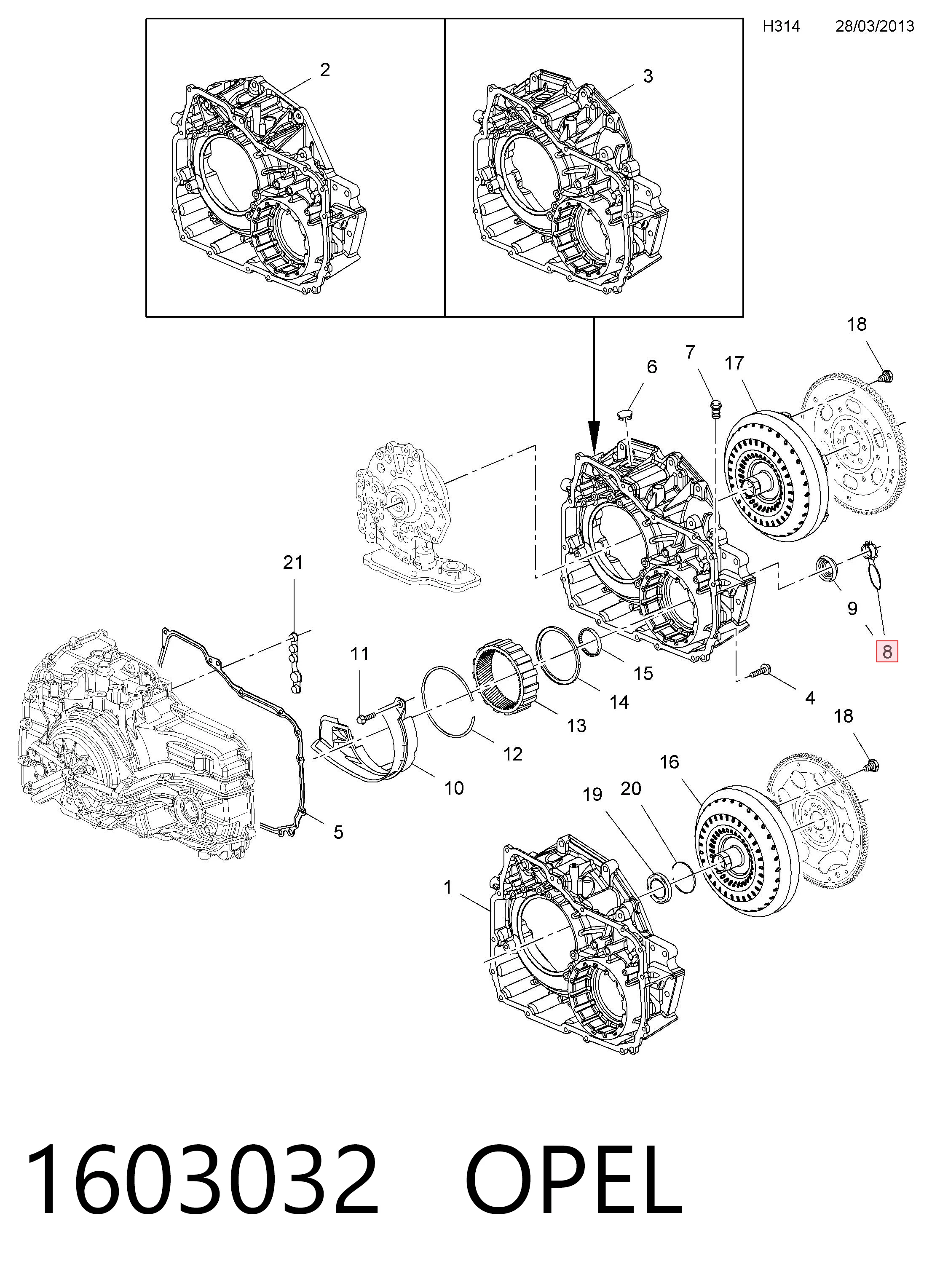 H314 28/03/2013

2

3

18

7

17

6

21

9

8

11

15

14

4

13

12

18

10

16

19

20

5

1

1603032 OPEL