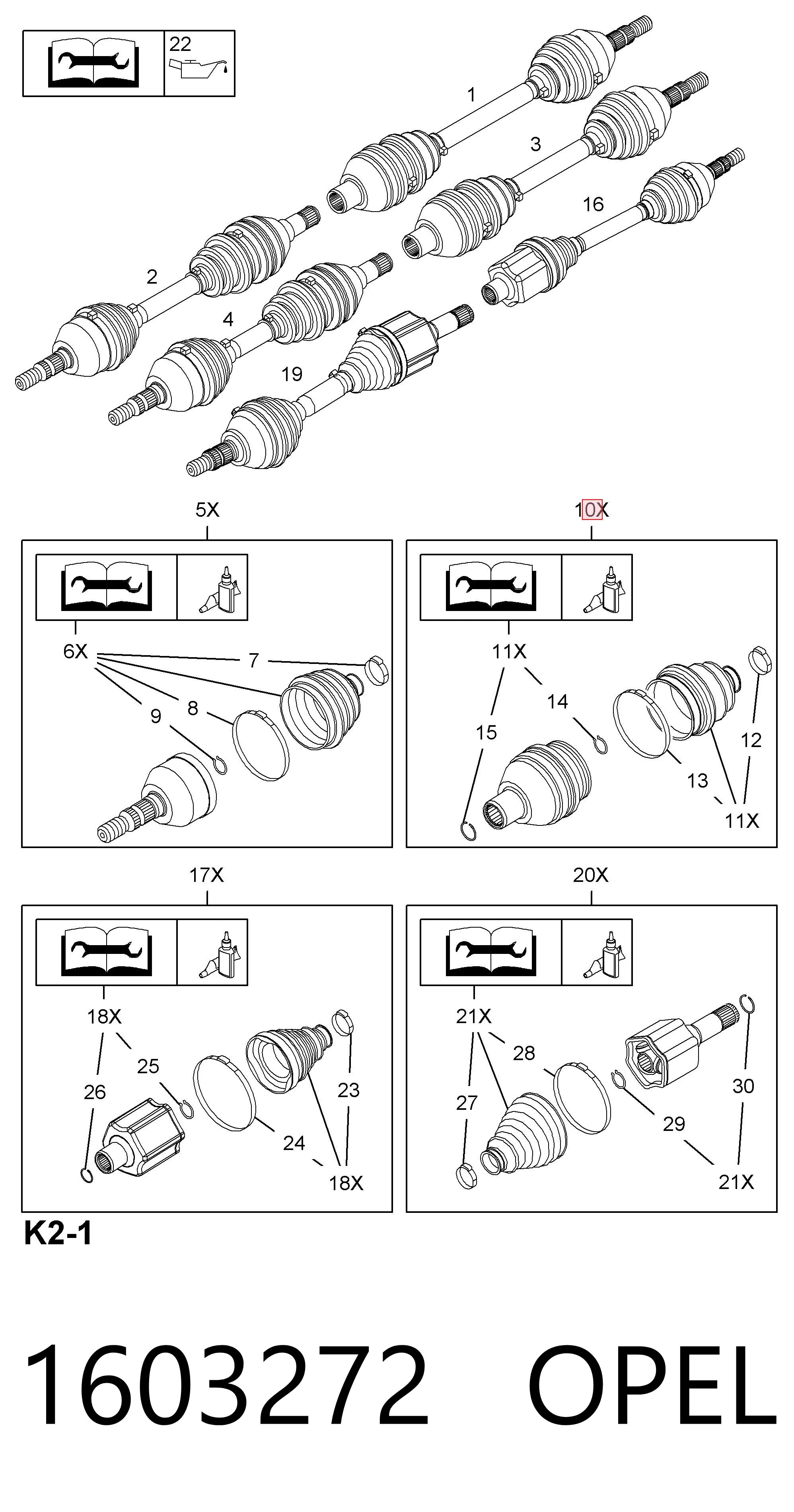 22

1

3

16

2

4

19

5X

6X

7

8

9

10X

11X

14

15

12

13

11X

17X

18X

25

26

23

24

18X

20X

21X

28

27

30

29

21X

K2-1

1603272 OPEL