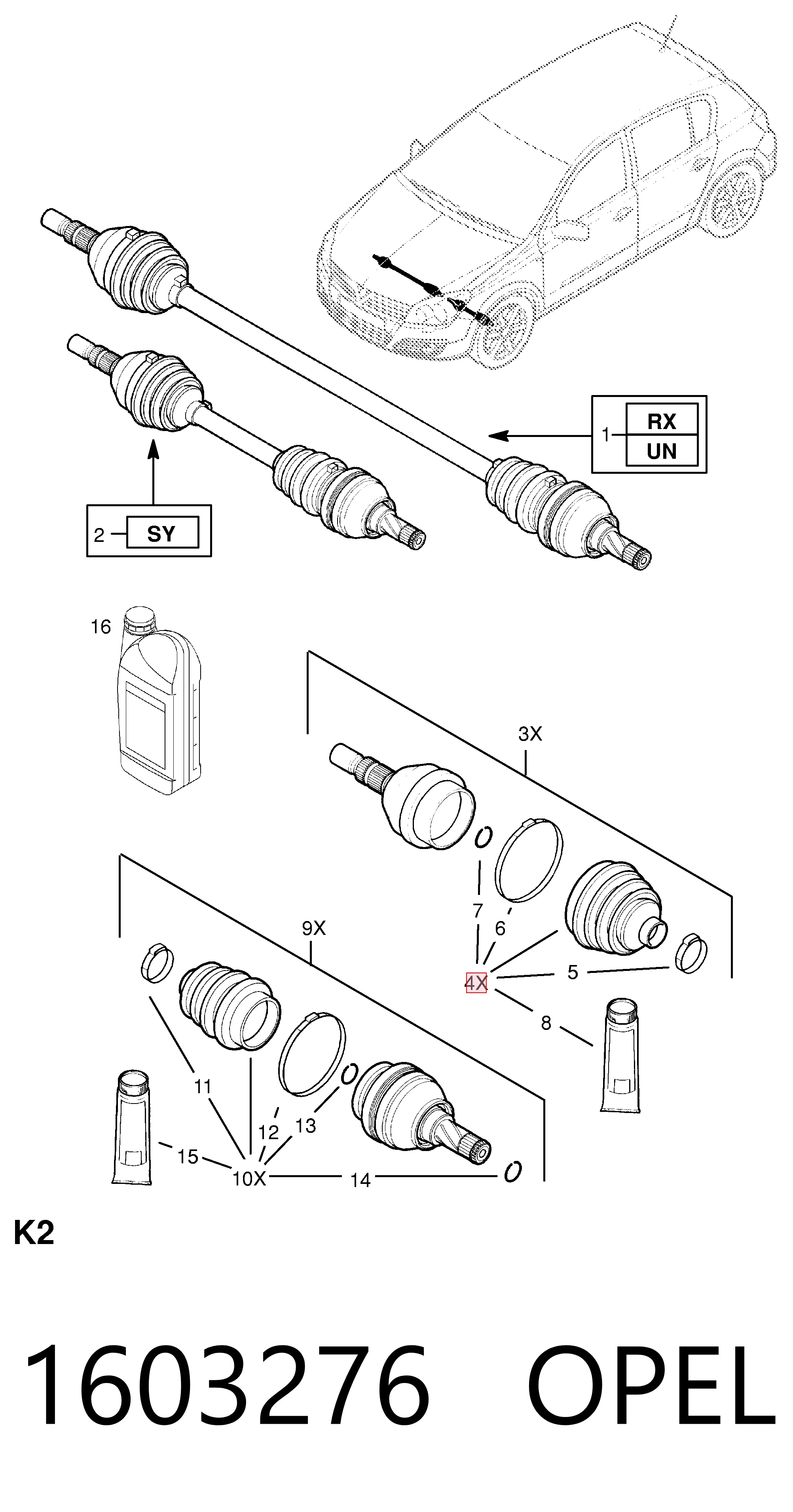 1
RX
UN

2
SY

16

3X

7
6
4X
5
8

9X

11
12
13
15
10X
14

K2

1603276 OPEL