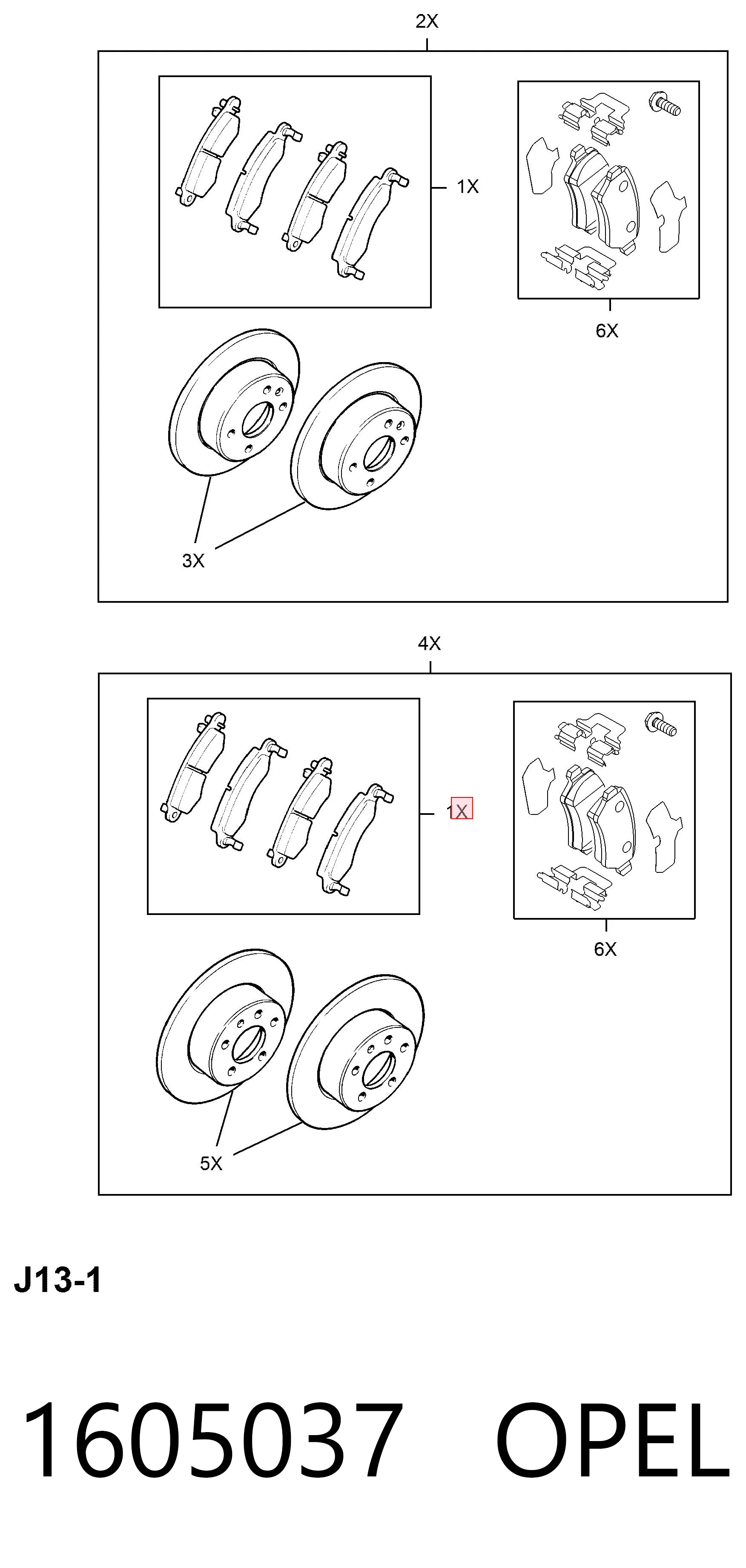 2X

1X

6X

3X

4X

1X

6X

5X

J13-1

1605037 OPEL