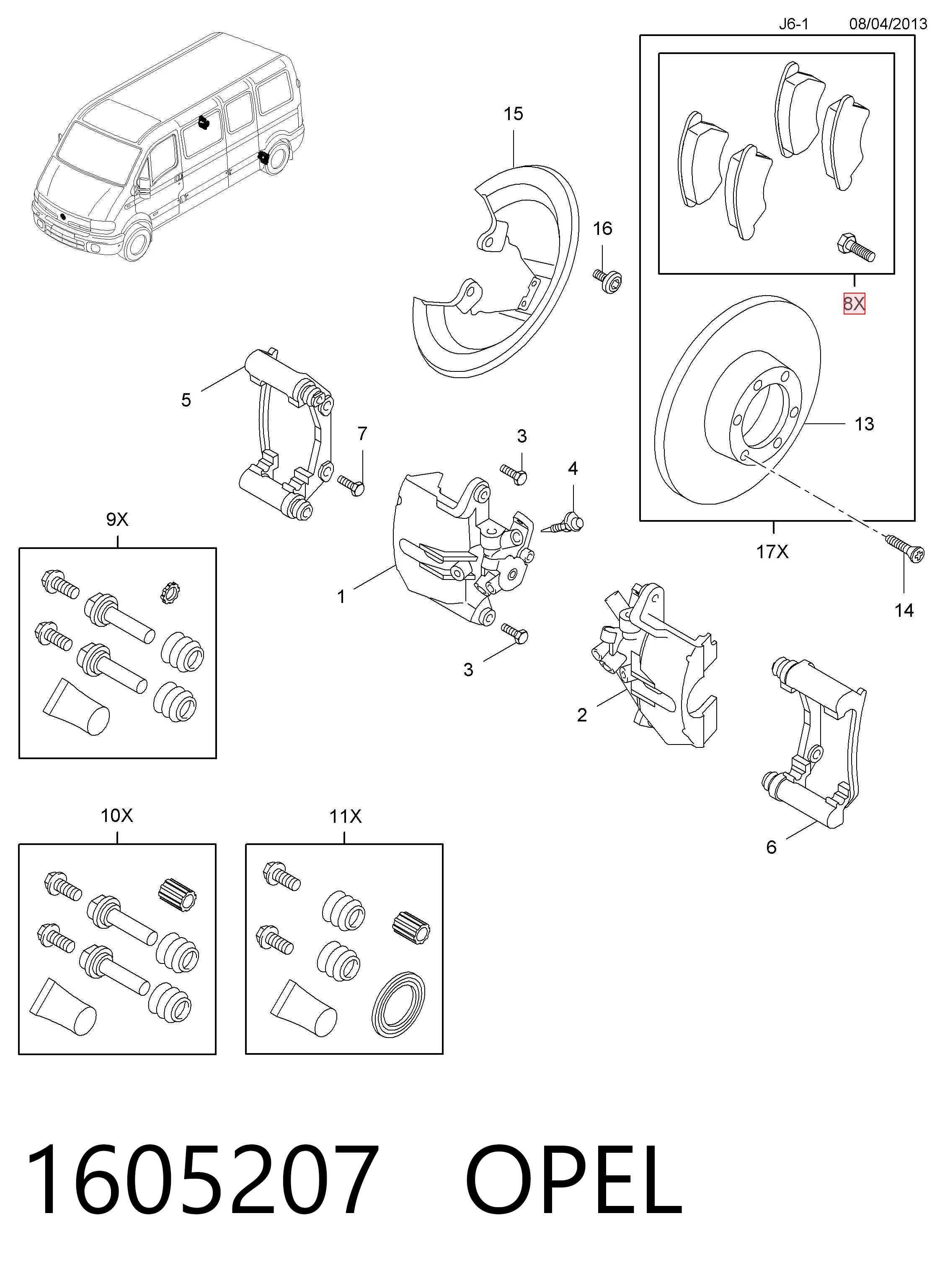 J6-1 08/04/2013

15

16

8X

5

7

3

4

13

9X

1

17X

14

3

2

6

10X

11X

1605207 OPEL