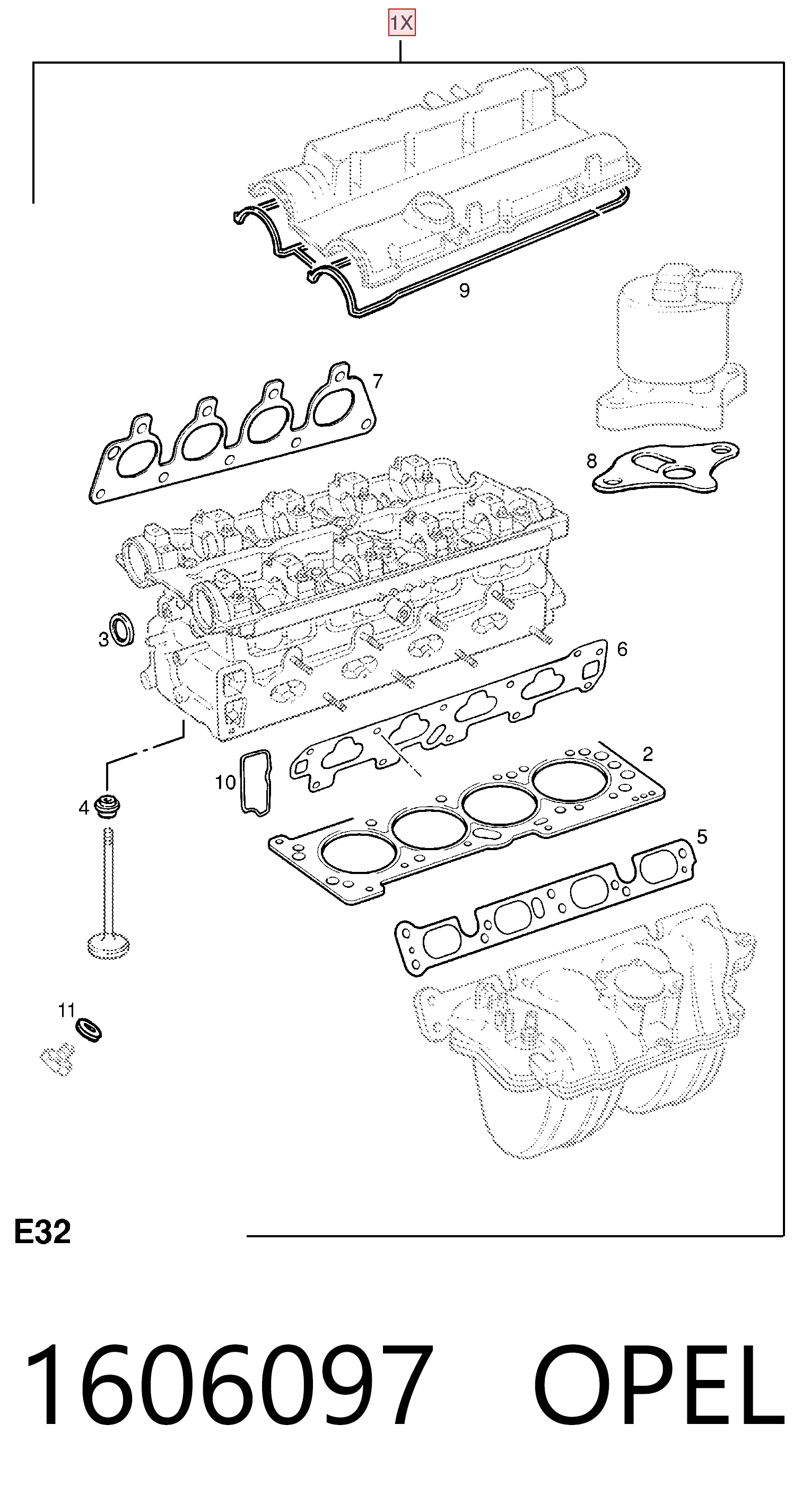 1X

9

7

8

3

6

2

10

4

5

11

E32

1606097 OPEL