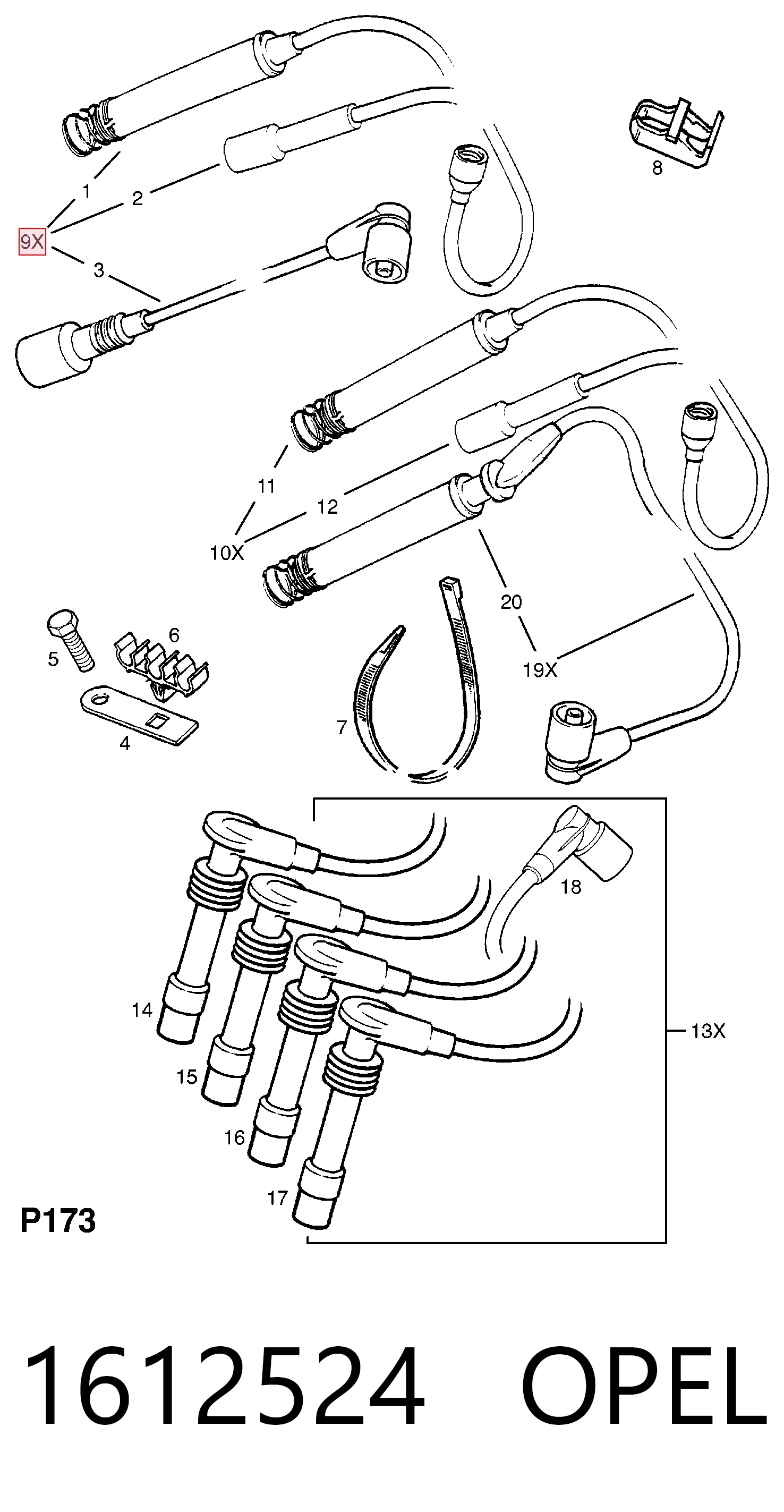 8
1
2
9X
3
11
12
10X
20
19X
5
6
4
7
18
14
15
16
17
13X
P173

1612524 OPEL