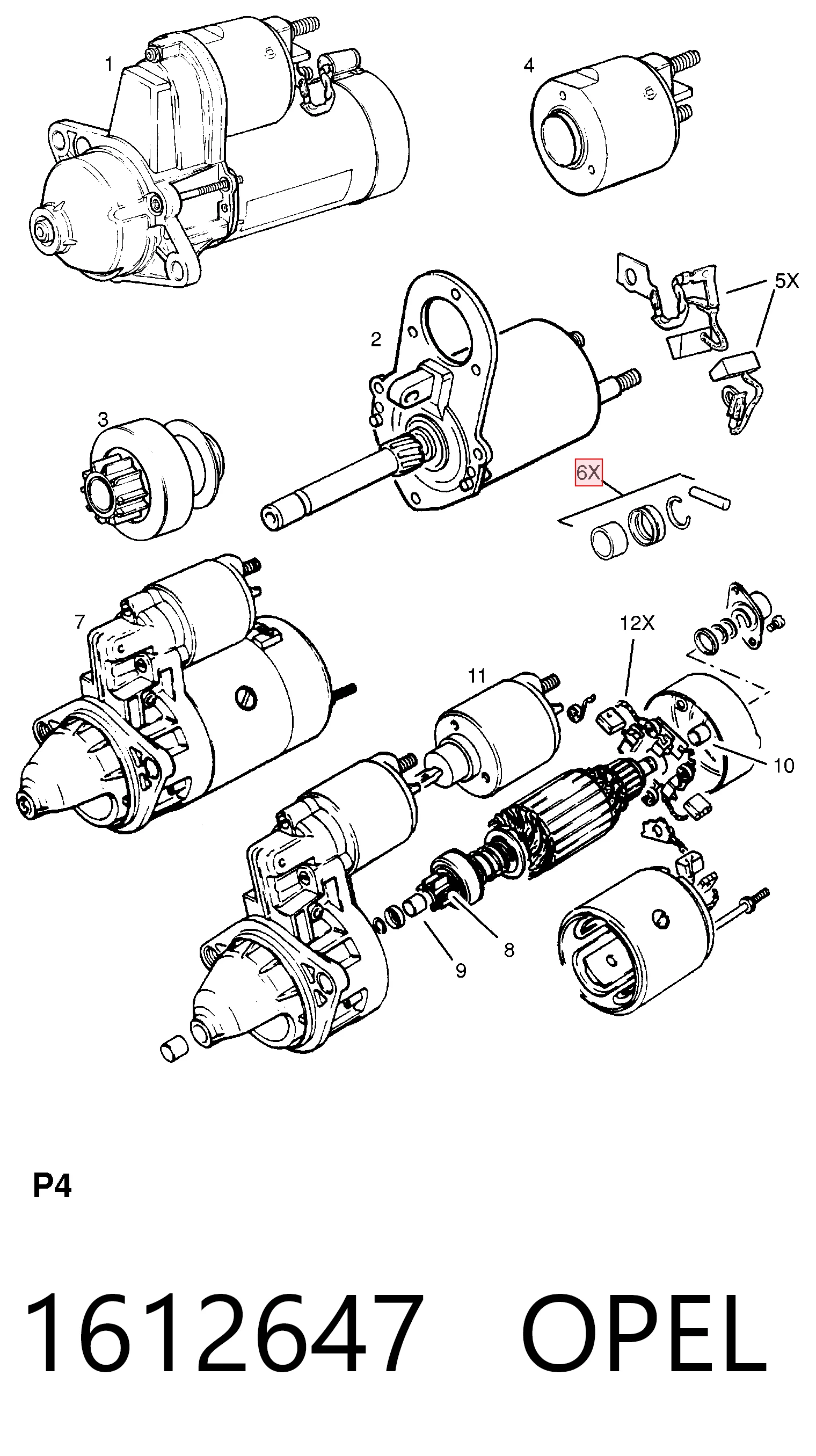 1

4

5X

2

3

6X

7

12X

11

10

8

9

P4

1612647 OPEL