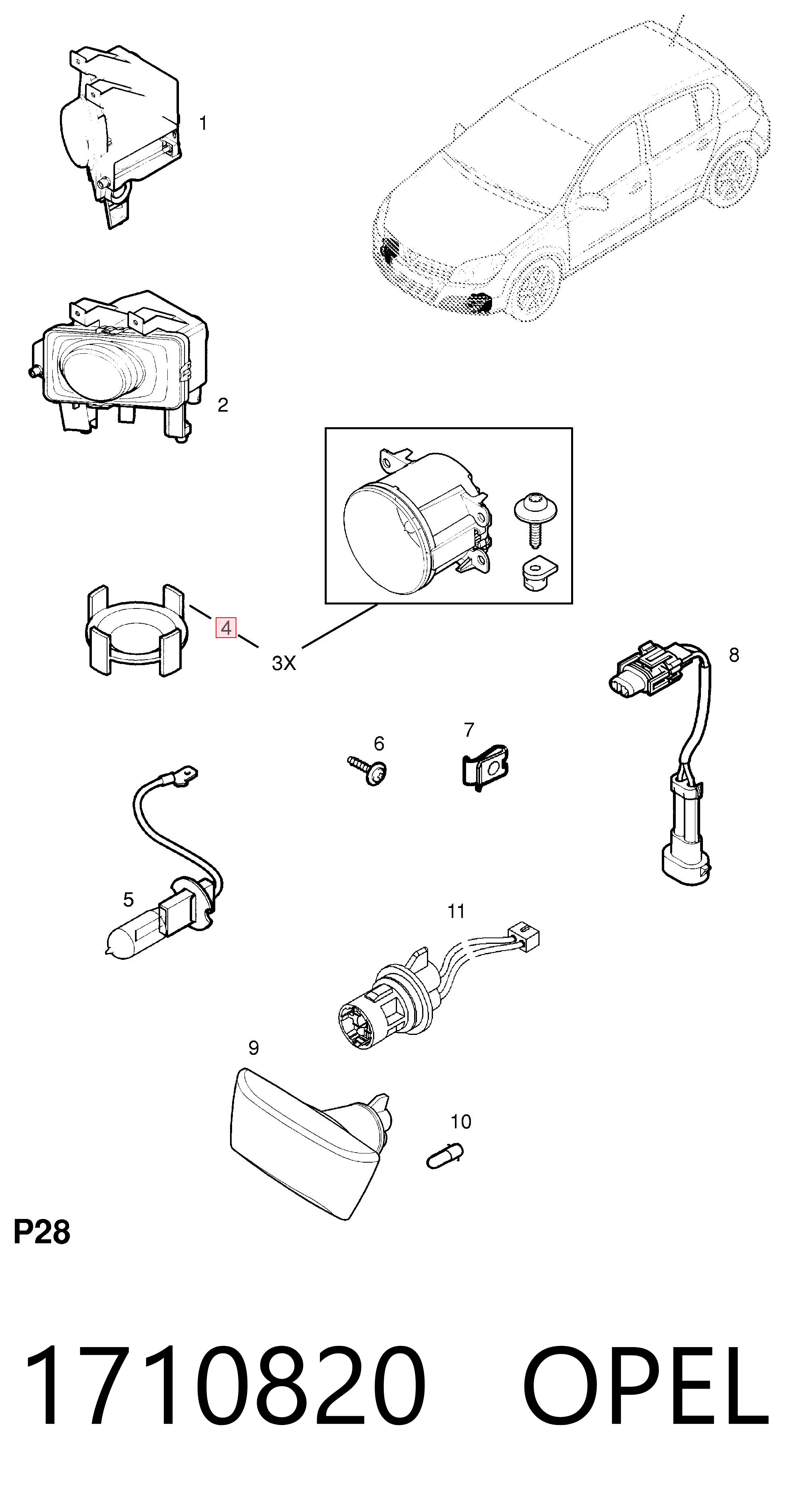 1

2

4

3X

8

6

7

5

11

9

10

P28

1710820 OPEL