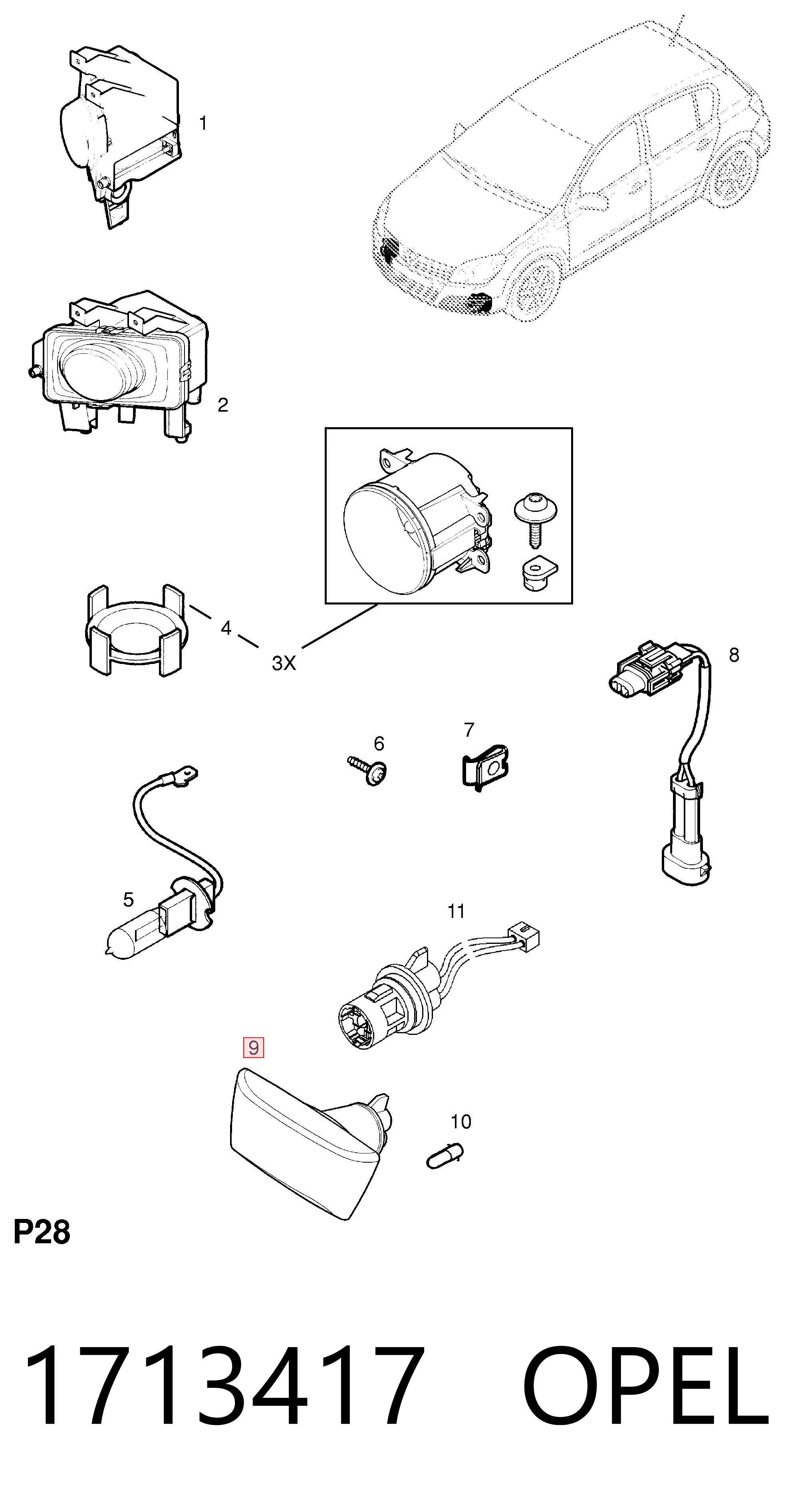 1

2

4

3X

8

6

7

5

11

9

10

P28

1713417 OPEL