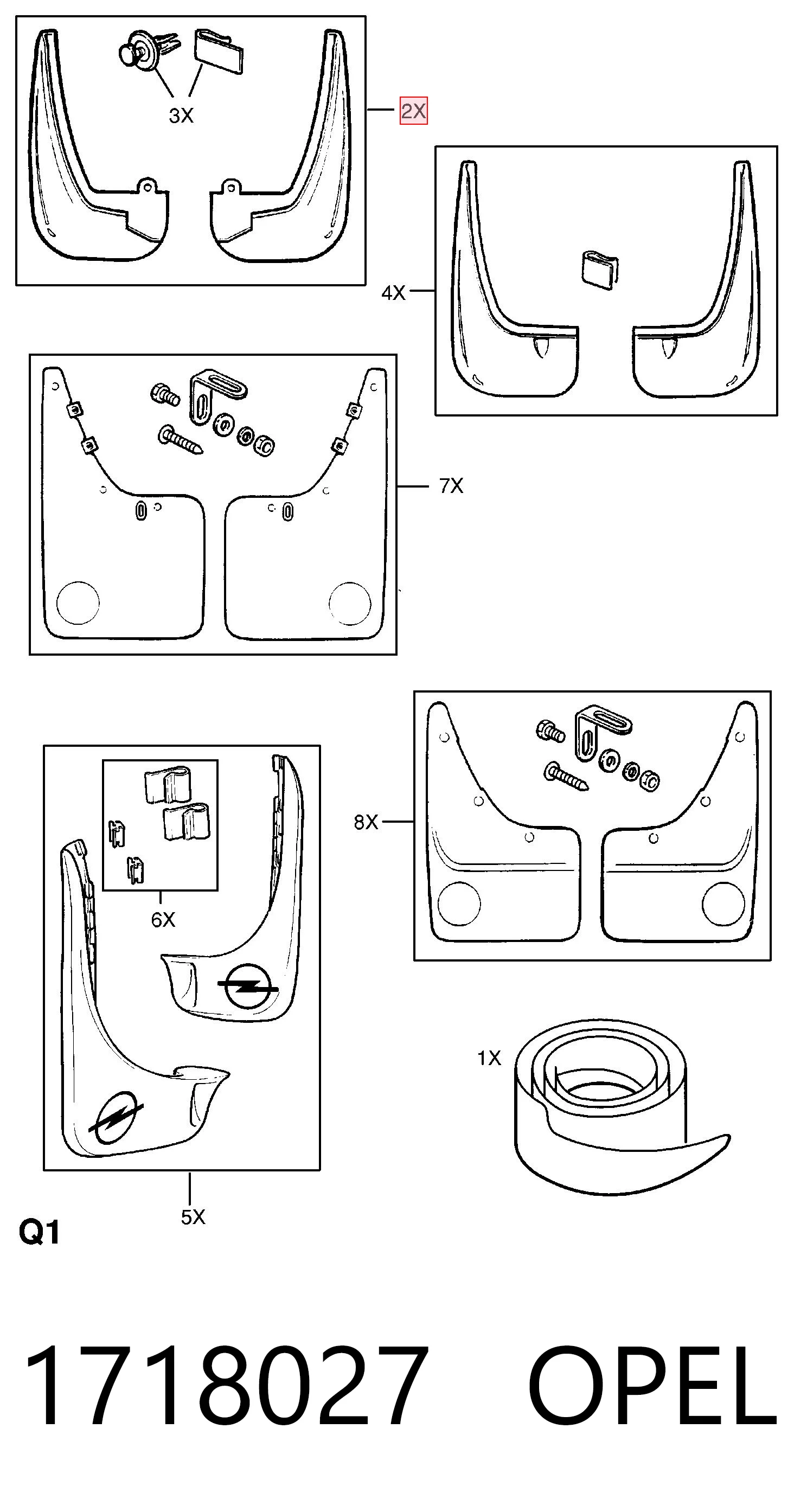 3X
2X
4X
7X
8X
6X
1X
5X
Q1
1718027 OPEL