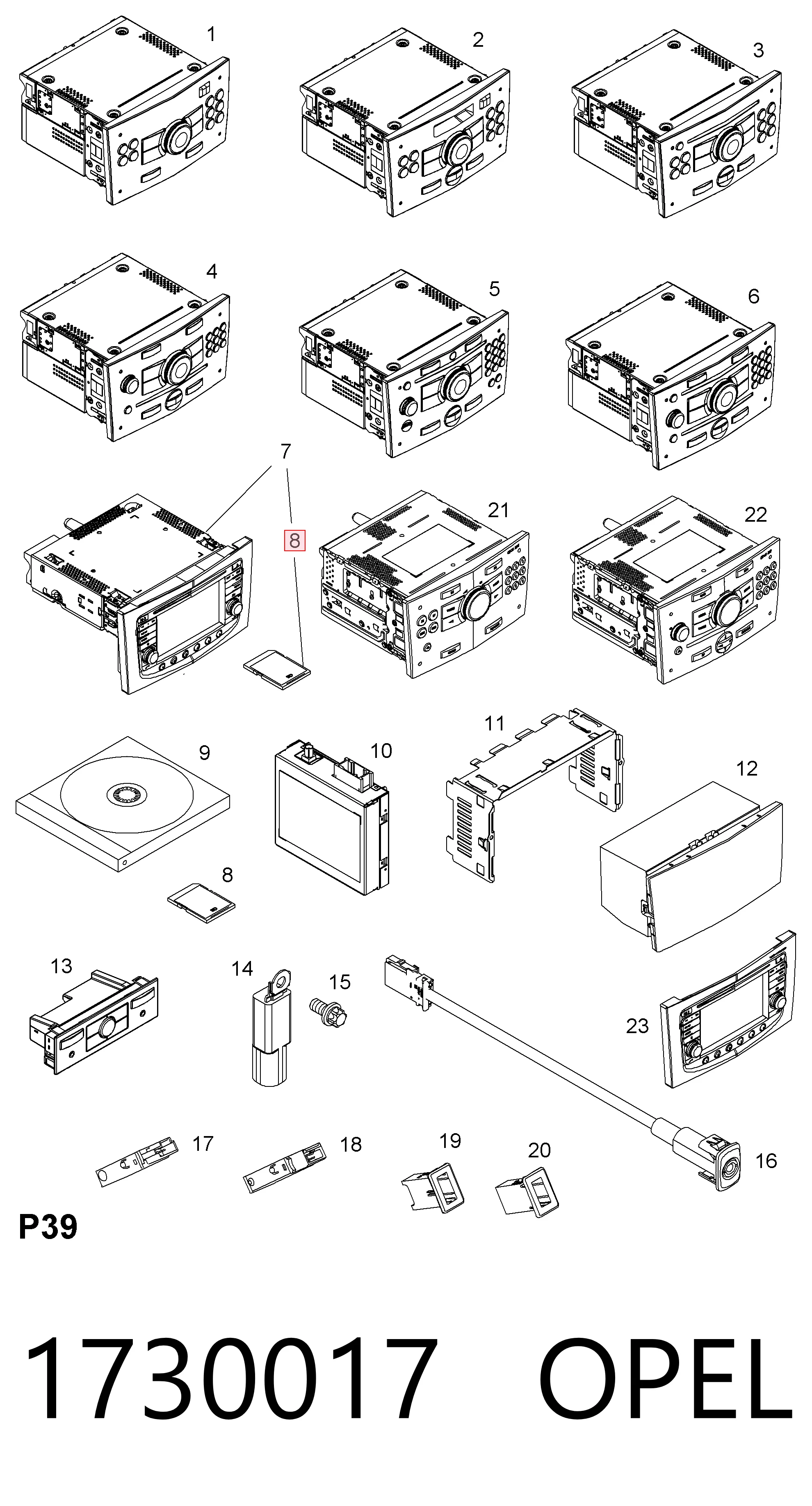 1
2
3
4
5
6
7
8
21
22
9
10
11
12
8
13
14
15
23
17
18
19
20
16
P39

1730017 OPEL