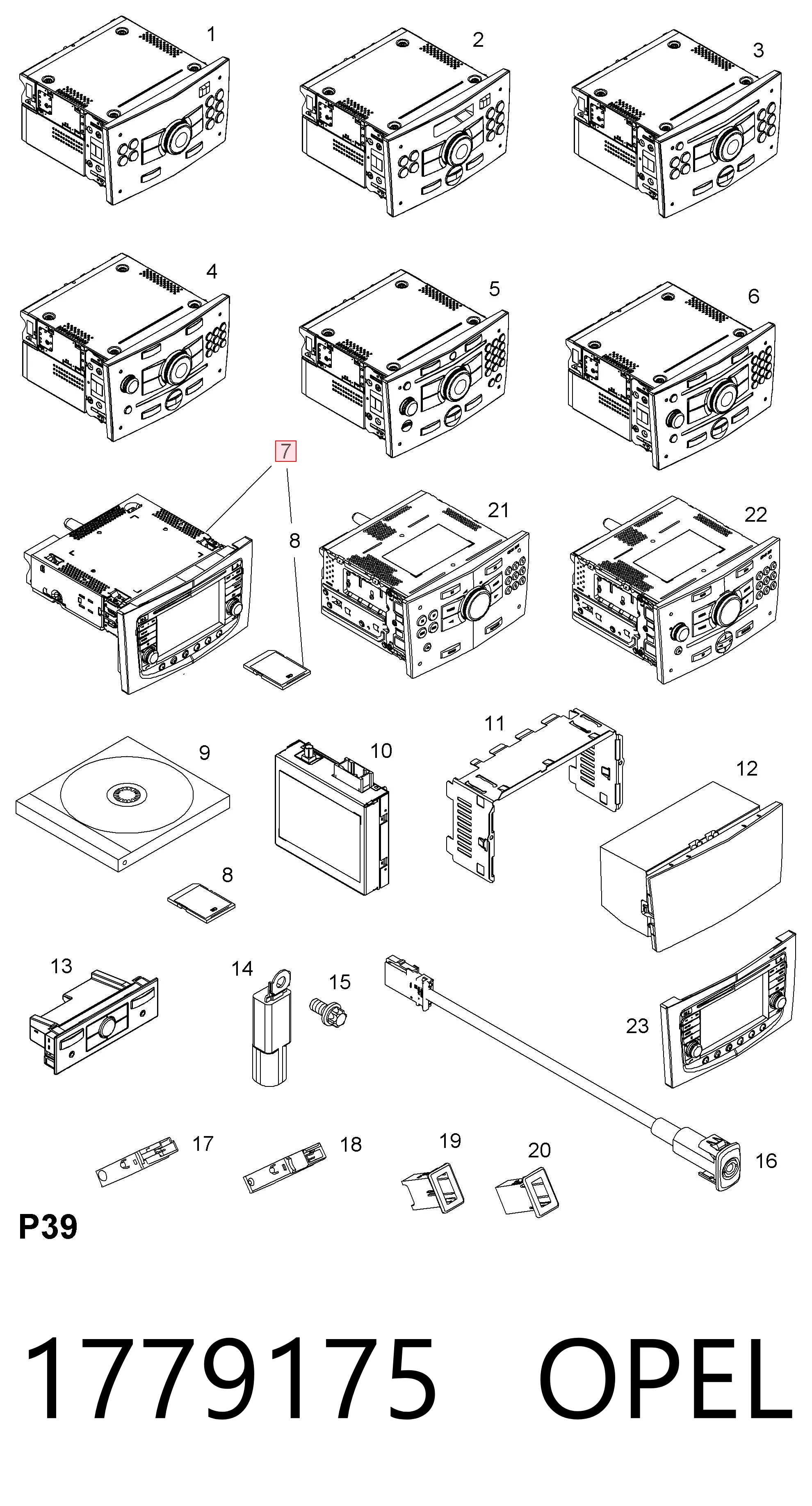 1
2
3
4
5
6
7
8
21
22
9
10
11
12
8
13
14
15
23
17
18
19
20
16
P39

1779175 OPEL