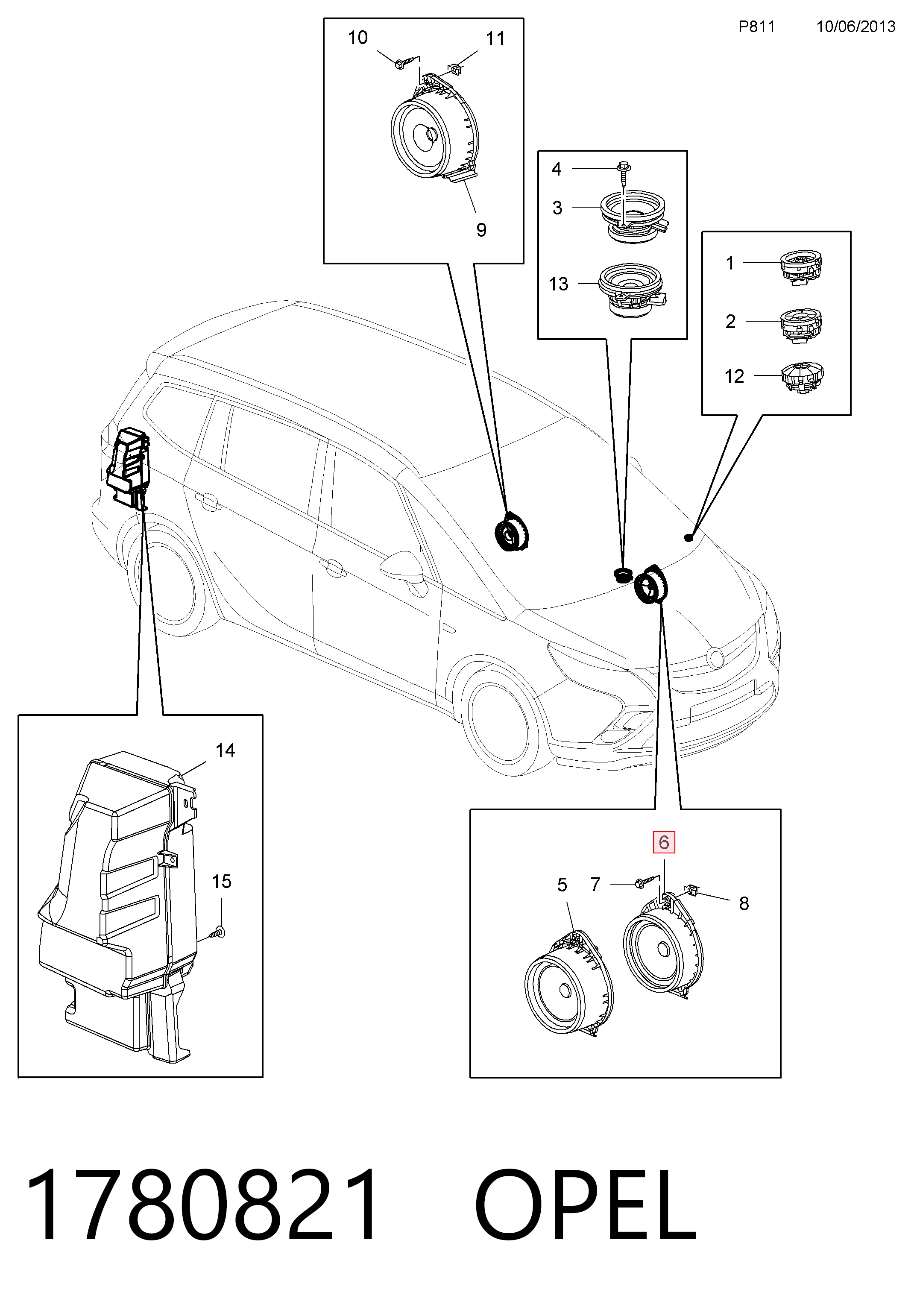 P811 10/06/2013

10
11
9

4
3
13

1
2
12

14
15

6
5
7
8

1780821 OPEL