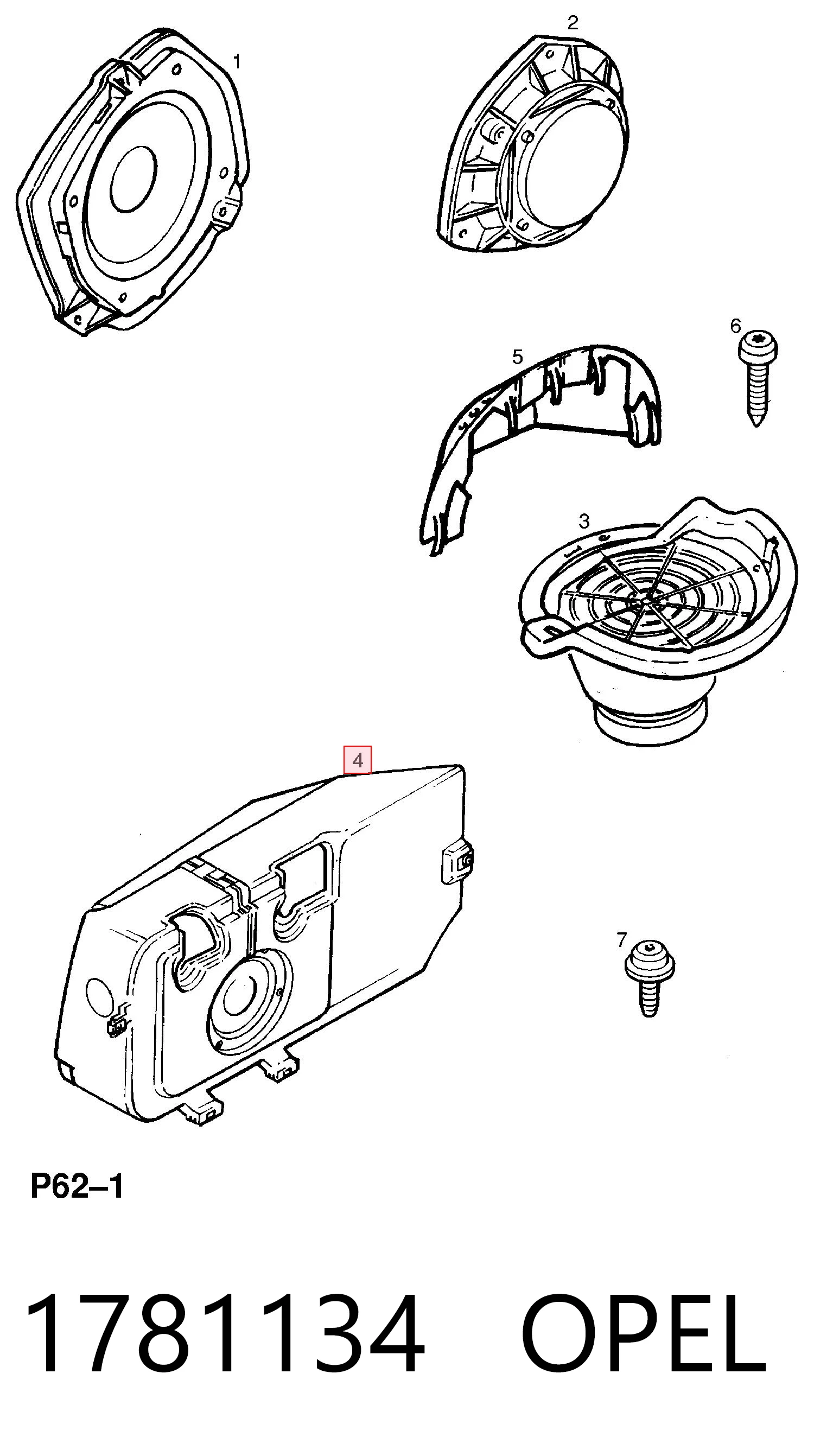 1
2
6
5
3
4
7
P62–1
1781134 OPEL