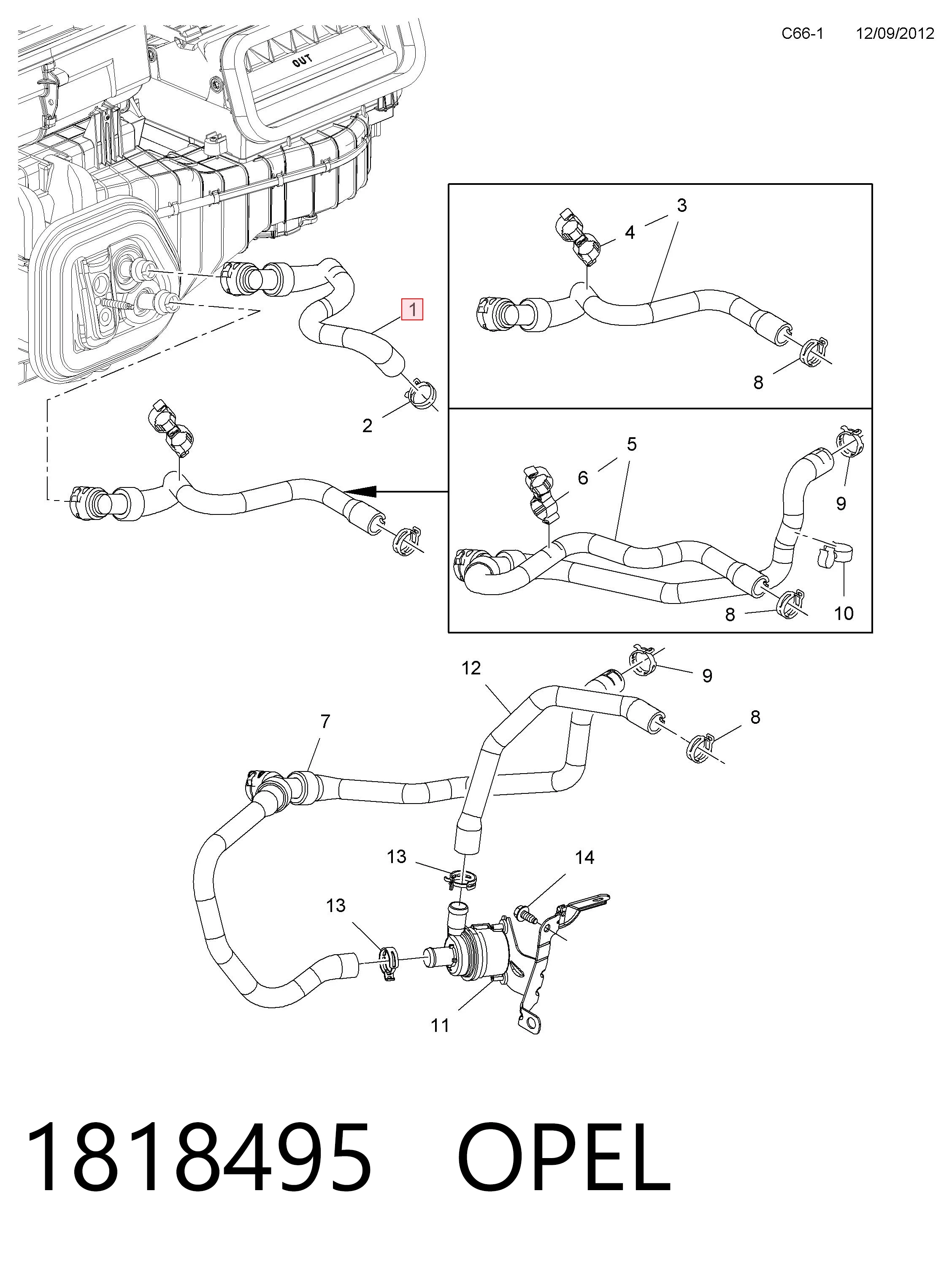 C66-1 12/09/2012

OUT

1
2
3
4
8
5
6
9
8
10
12
9
8
7
13
14
13
11

1818495 OPEL