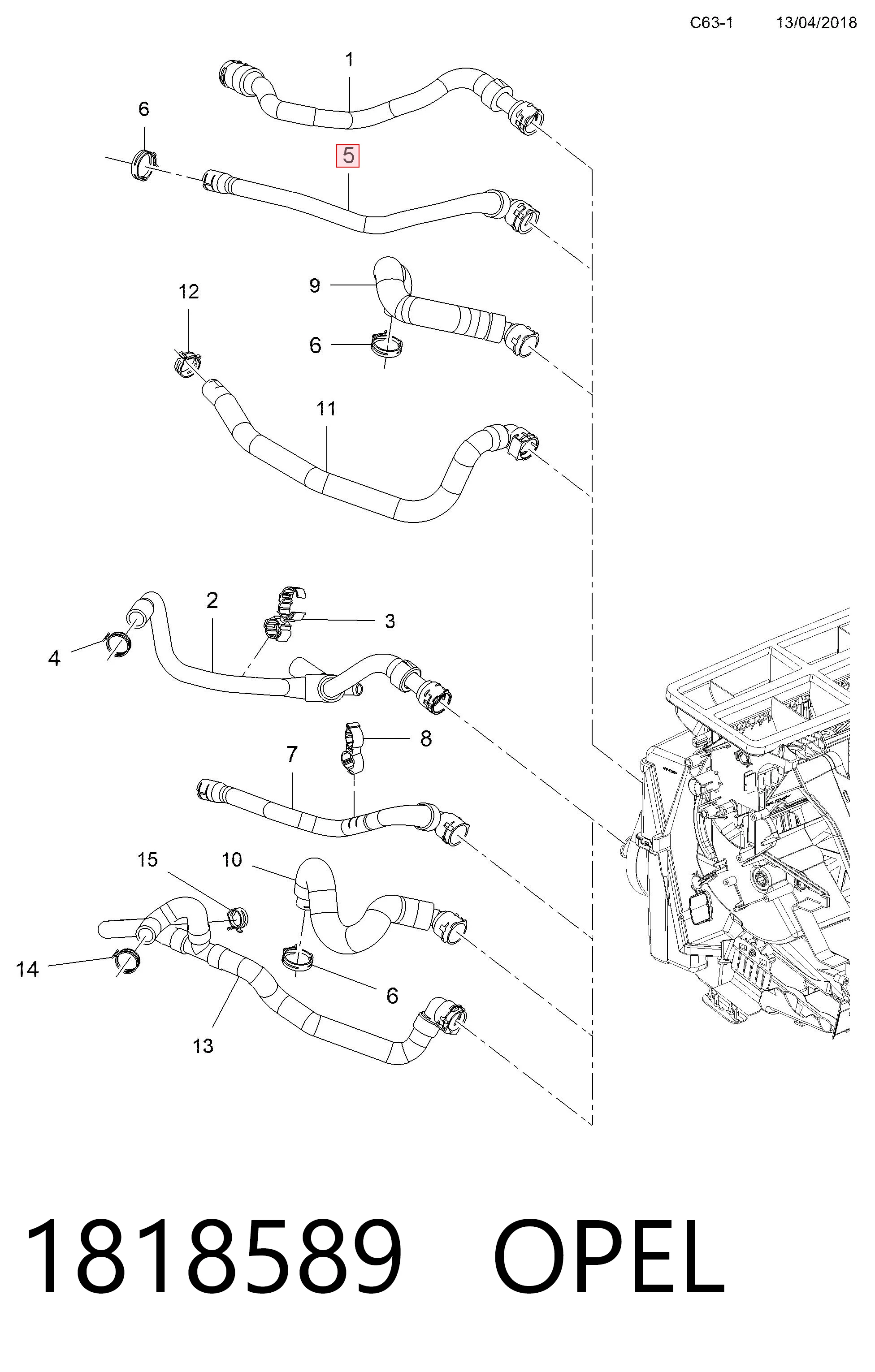 C63-1 13/04/2018

1
6
5
9
12
6
11
2
3
4
8
7
15
10
14
6
13

1818589 OPEL