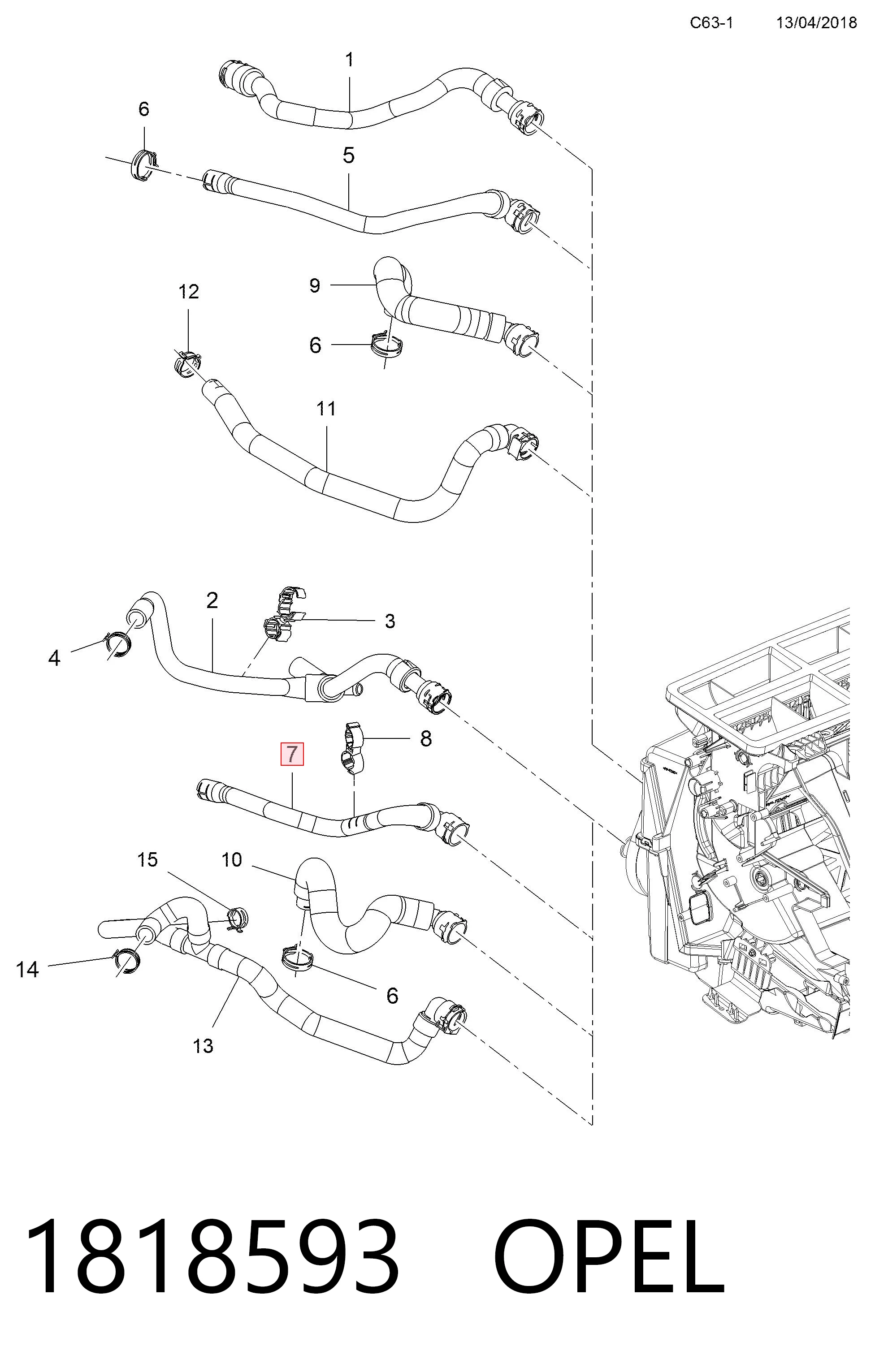 C63-1 13/04/2018

1
6
5
12
9
6
11
2
3
4
8
7
15
10
14
6
13

1818593 OPEL