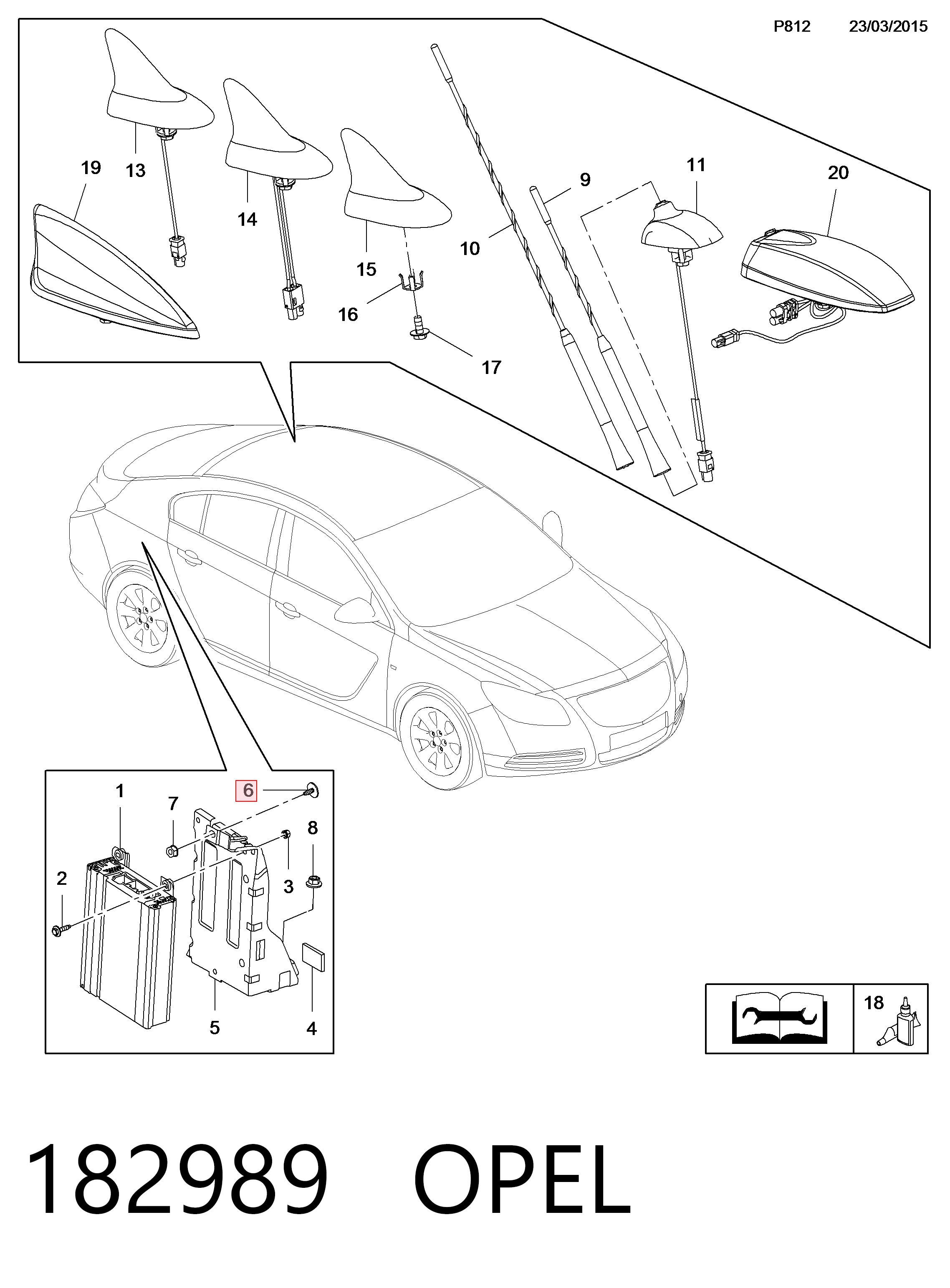 P812 23/03/2015

19
13
14
15
16
17
10
9
11
20

1
7
6
8
2
3
5
4

18

182989 OPEL