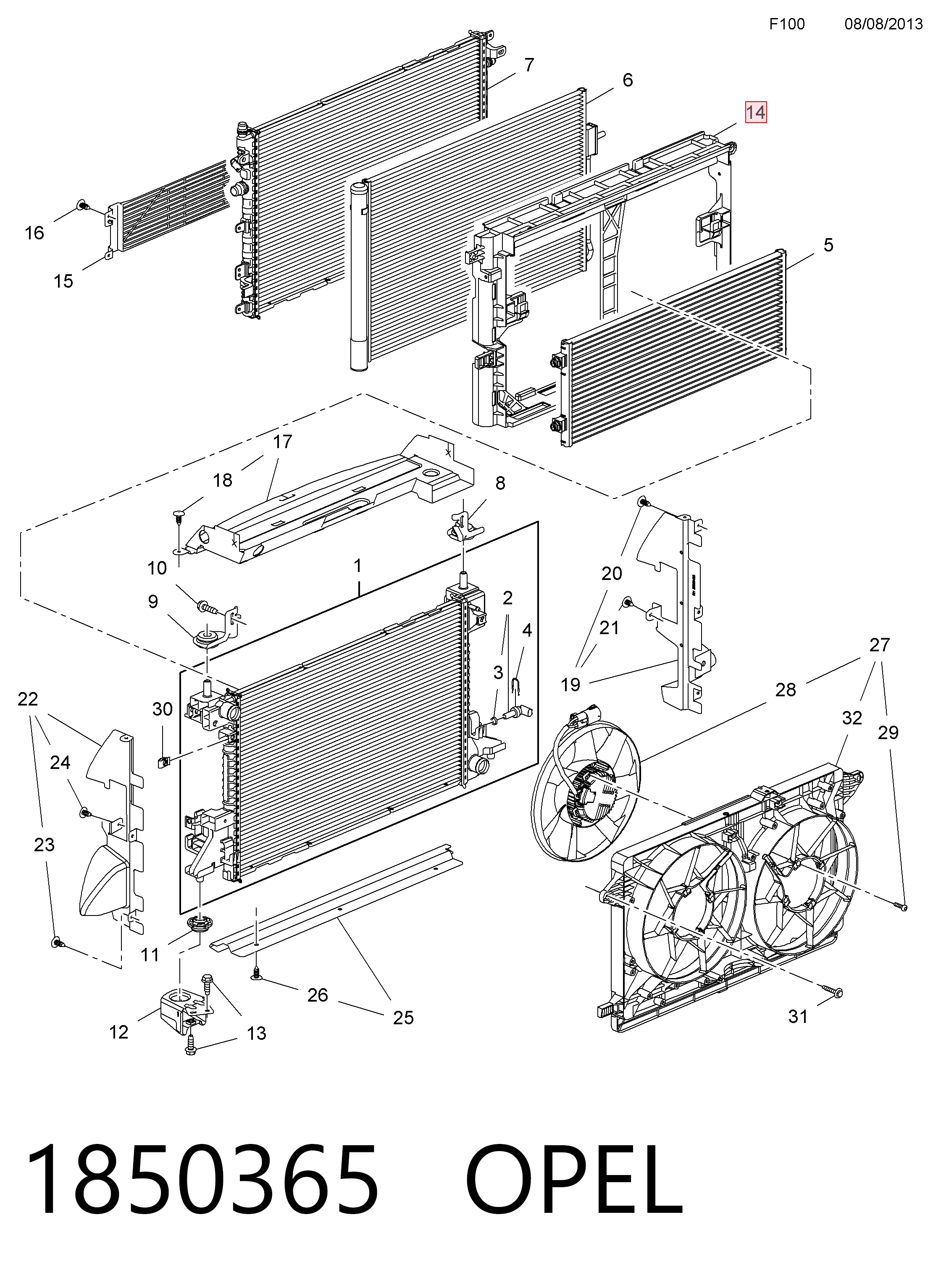 F100 08/08/2013

7
6
14
16
15
5
17
18
8
10
1
9
2
4
3
20
21
19
27
28
32
29
22
30
24
23
11
26
25
12
13
31

1850365 OPEL