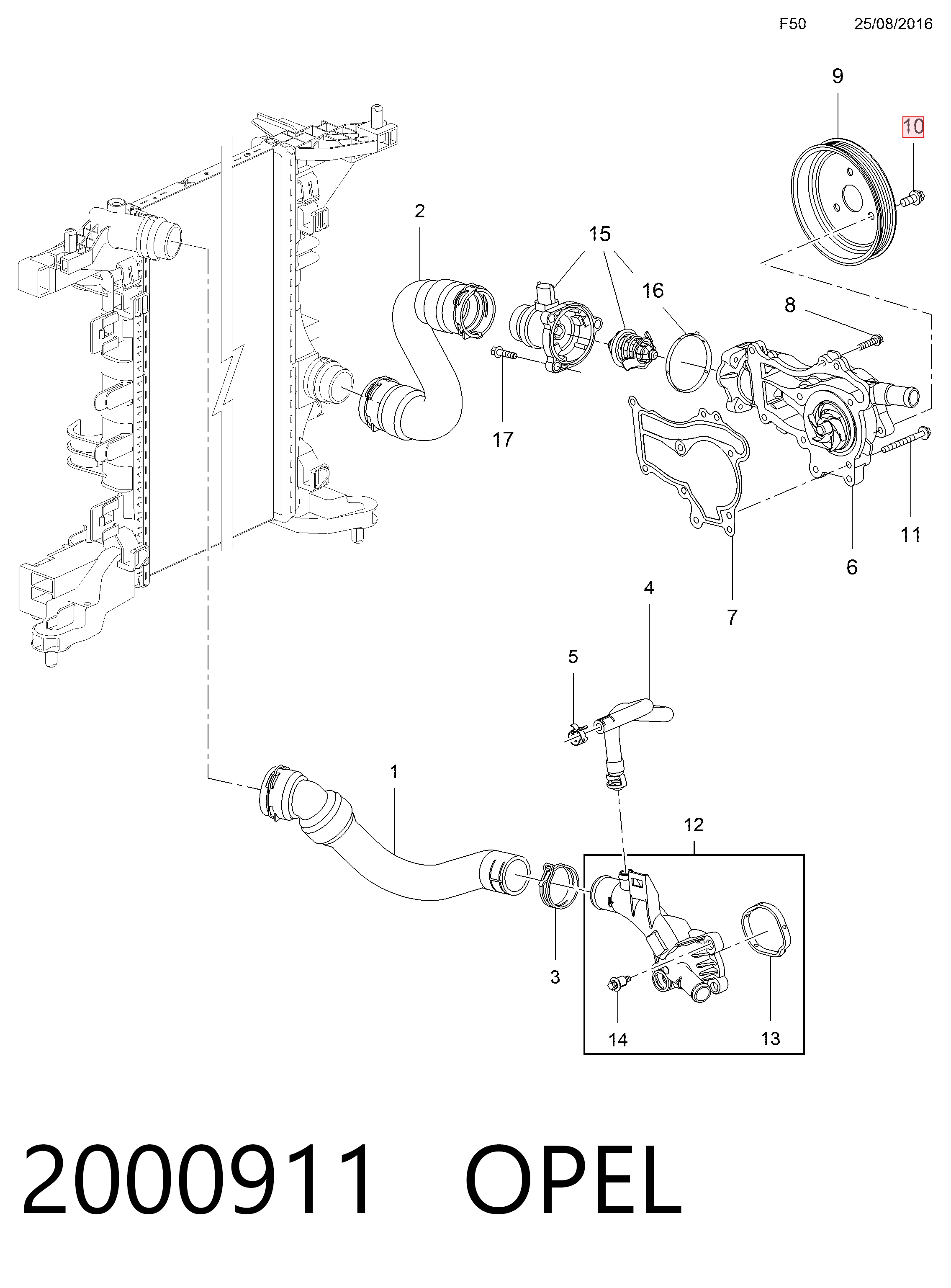 F50 25/08/2016

9

10

2

15

16

8

17

11

6

7

4

5

1

12

3

14

13

2000911 OPEL