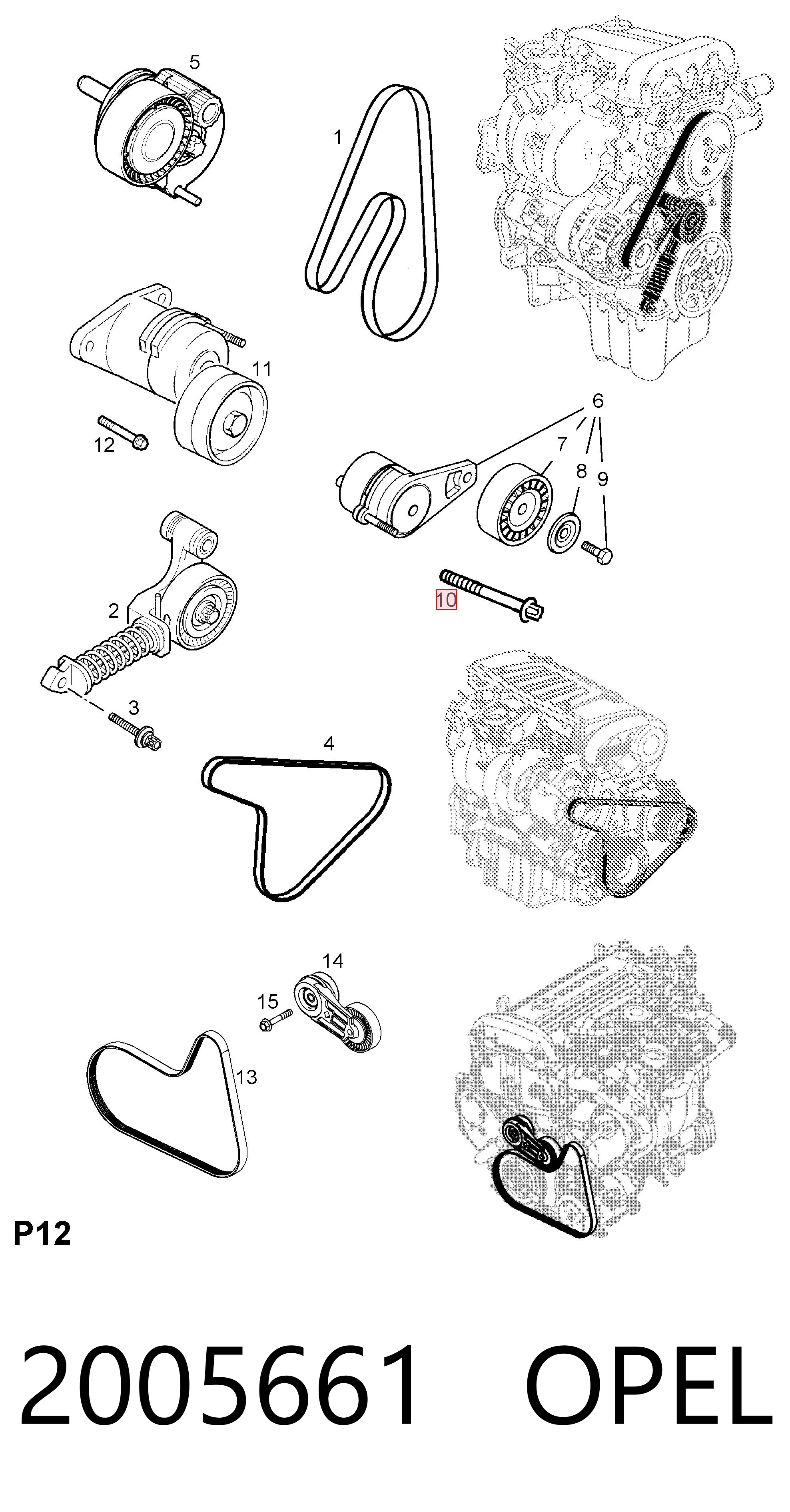 5
1
11
12
6
7
8
9
10
2
3
4
14
15
13
P12

2005661 OPEL