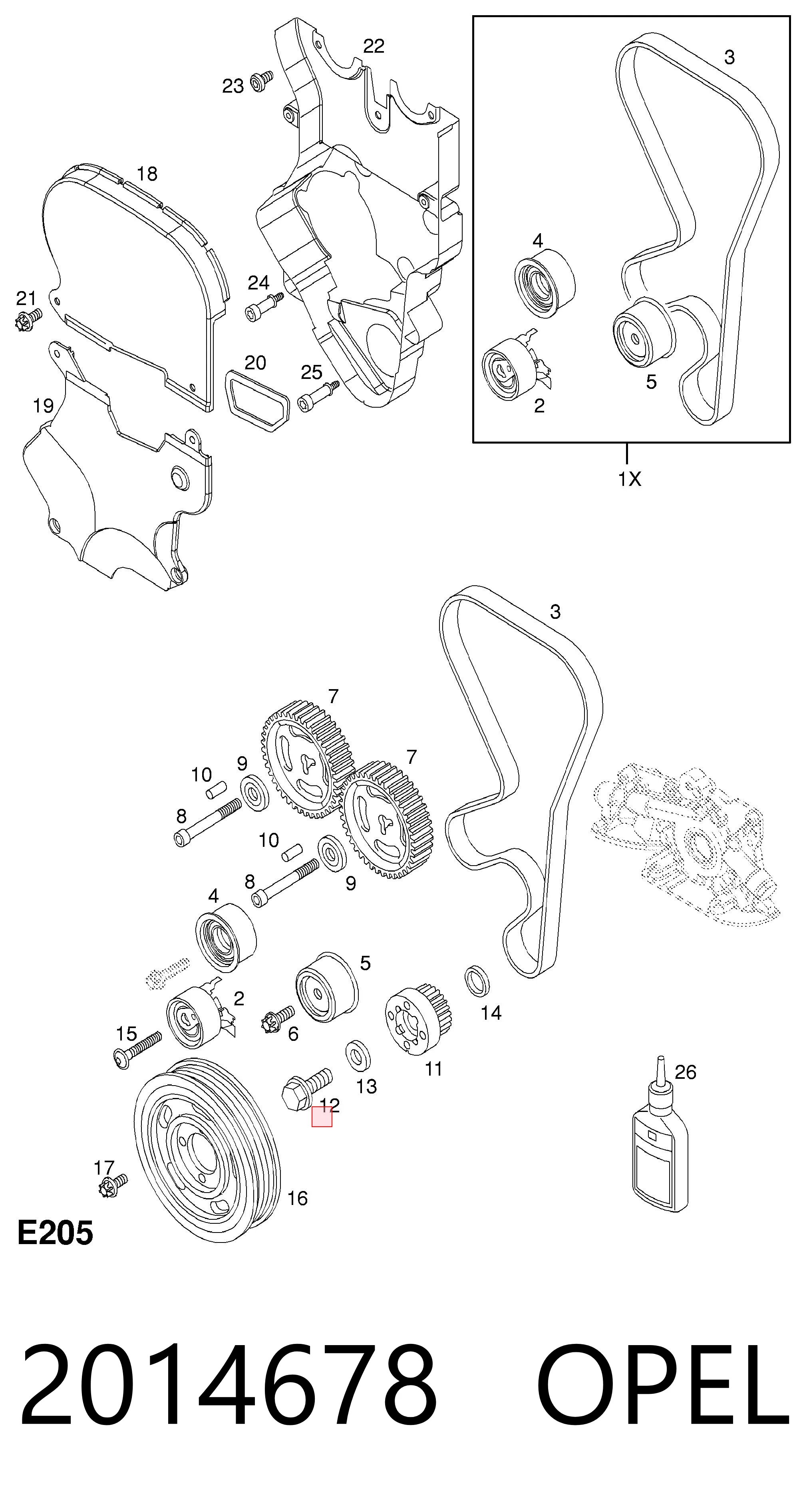 22
23
3
18
4
24
21
20
25
5
2
19
1X
3
7
7
10
9
8
10
8
9
4
5
2
14
15
6
11
13
12
26
17
16
E205

2014678 OPEL