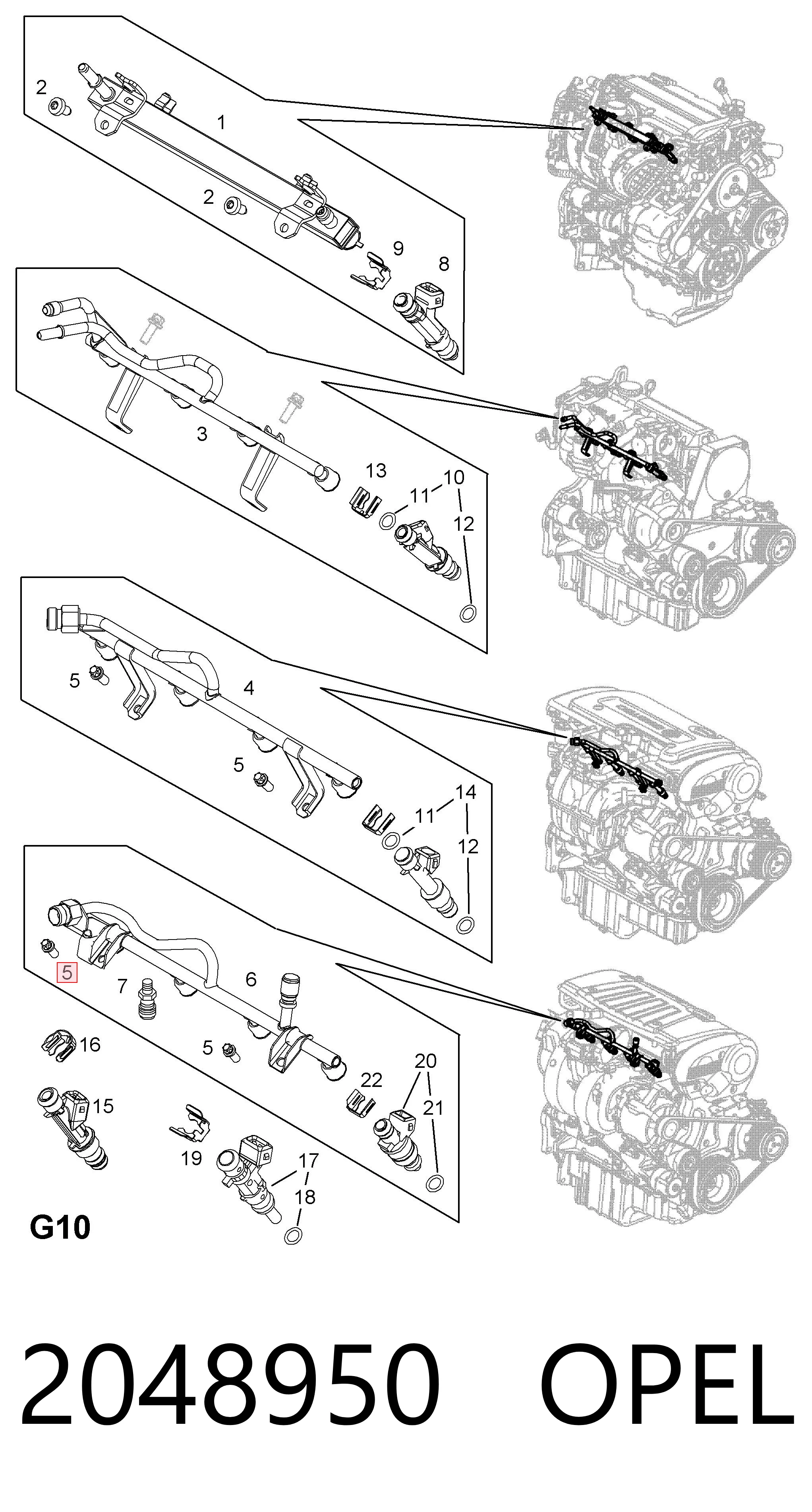 2
1
2
9
8

3
13
11
10
12

5
4
5
11
14
12

5
7
6
16
5
22
20
21
15
19
17
18

G10

2048950 OPEL