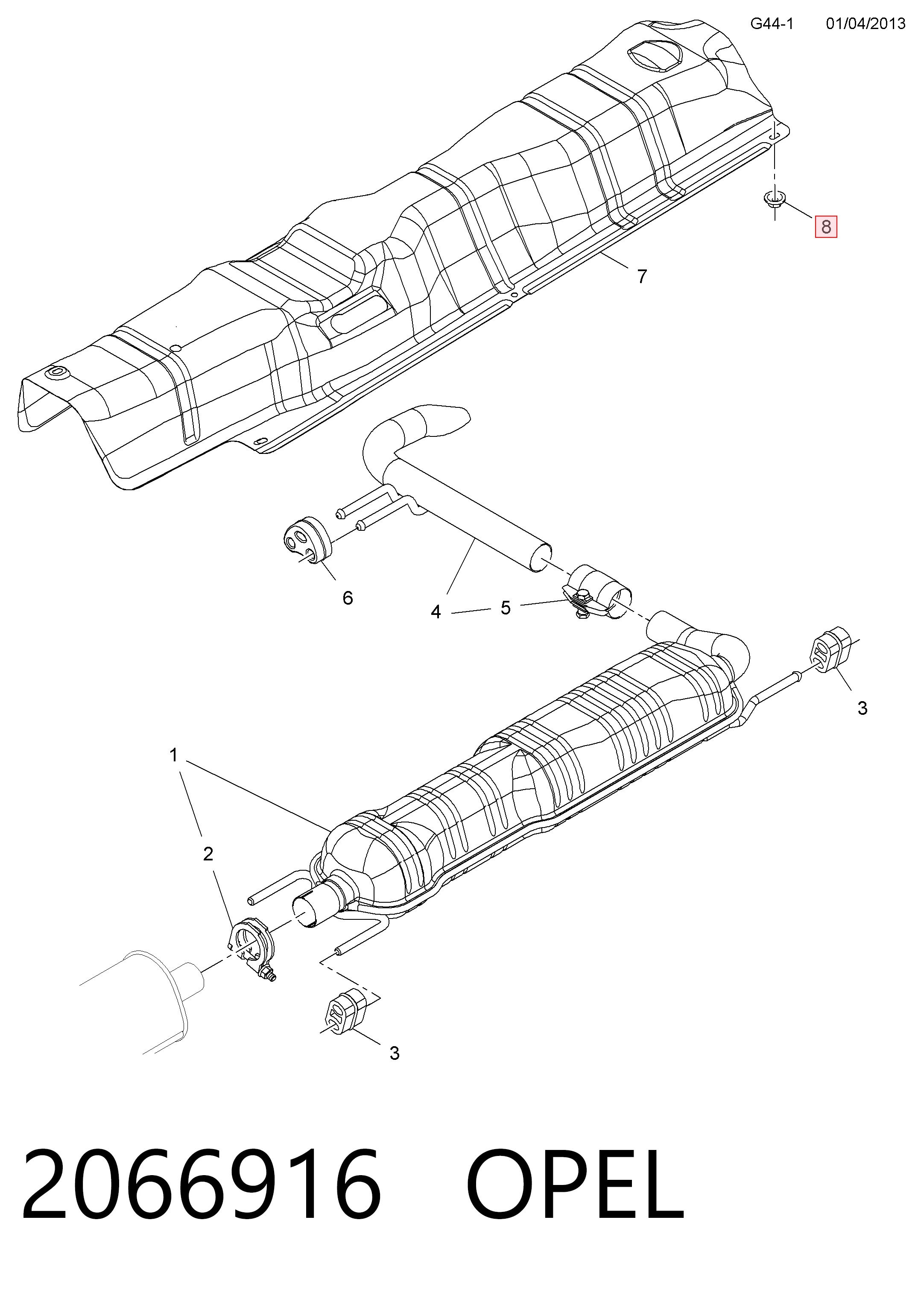 G44-1 01/04/2013

8

7

6

4 5

3

1

2

3

2066916 OPEL