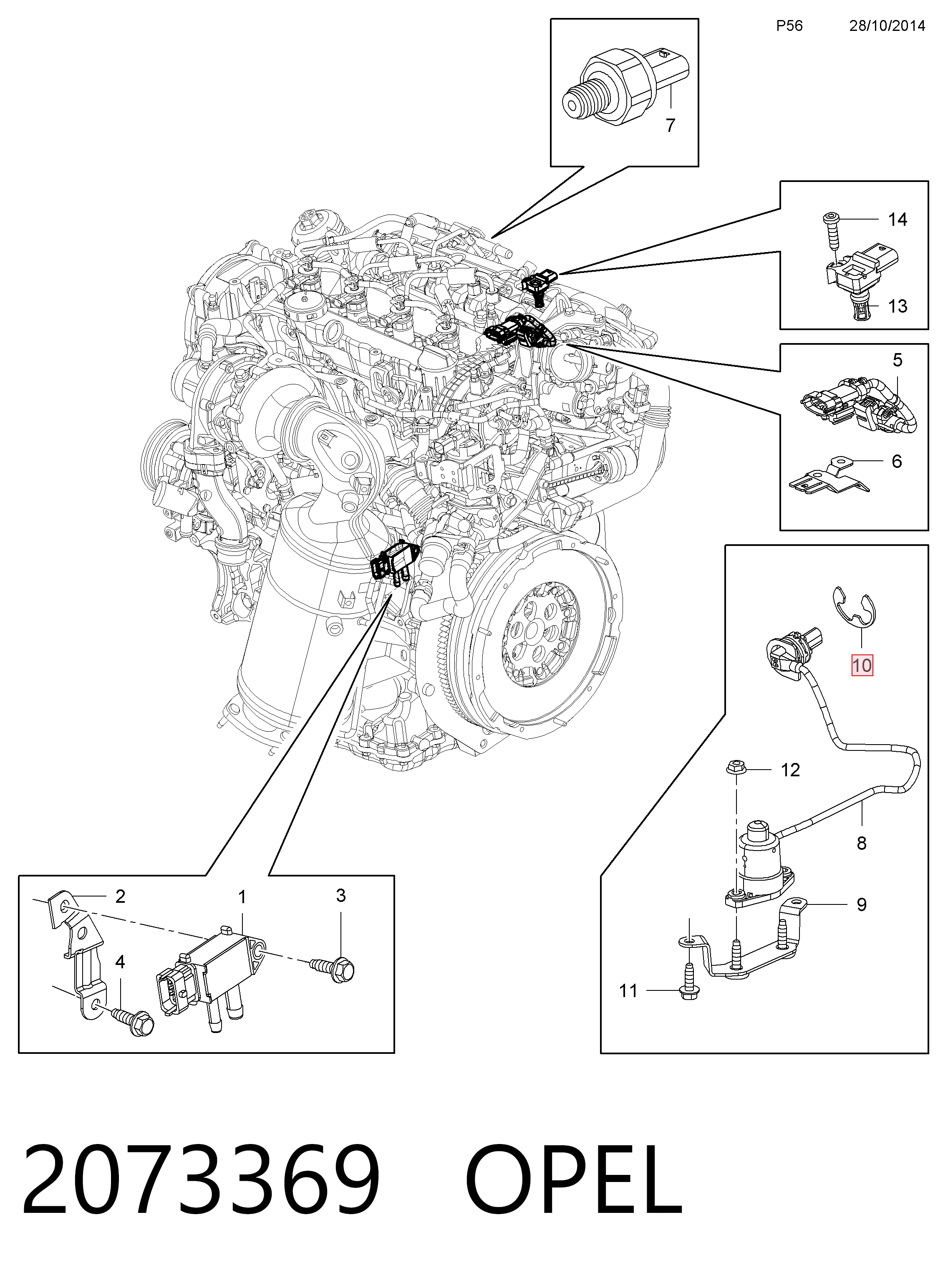 P56 28/10/2014

7

14

13

5

6

10

12

8

9

11

2

1

3

4

2073369 OPEL