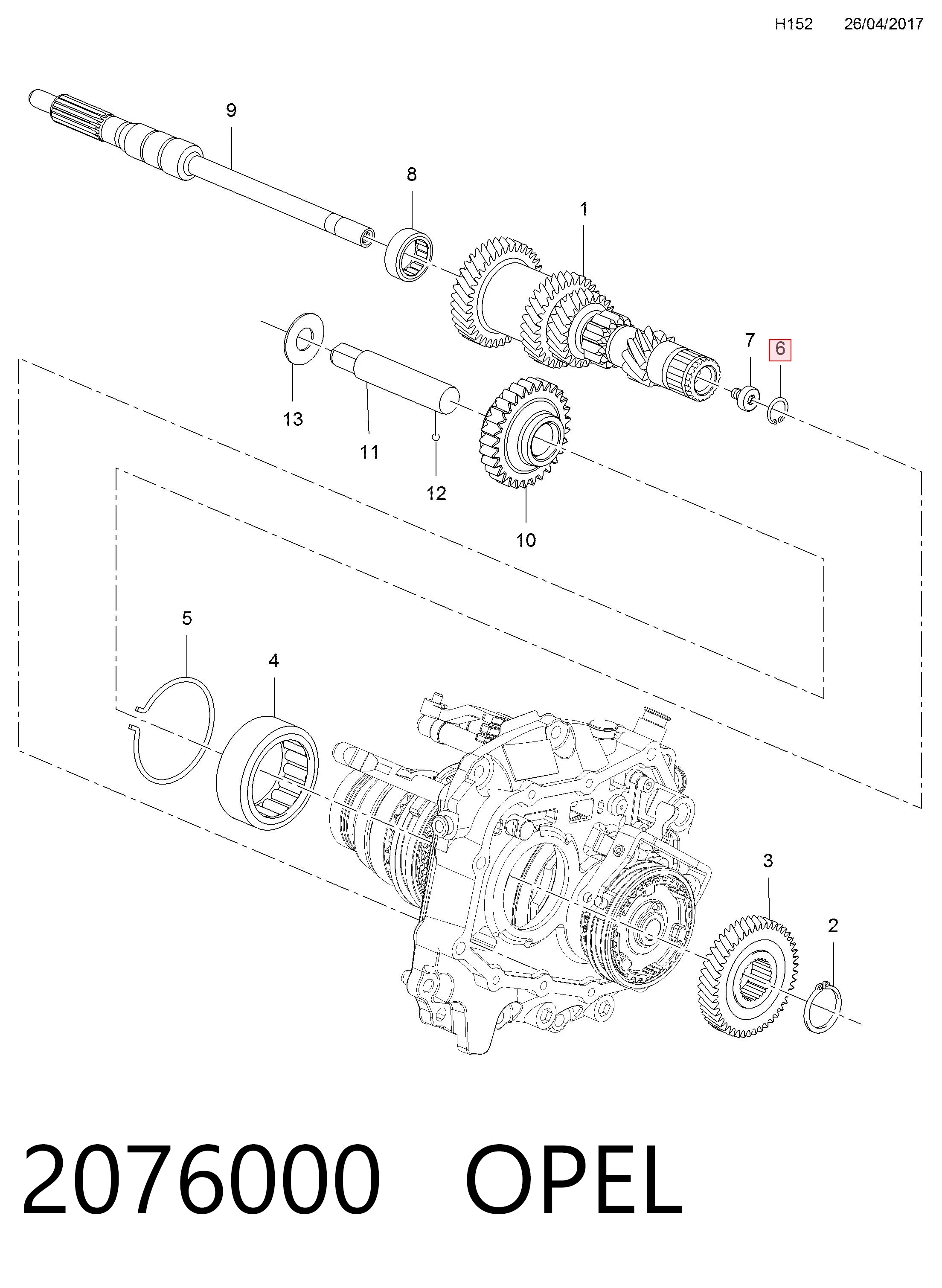 H152 26/04/2017

9

8

1

7

6

13

11

12

10

5

4

3

2

2076000 OPEL