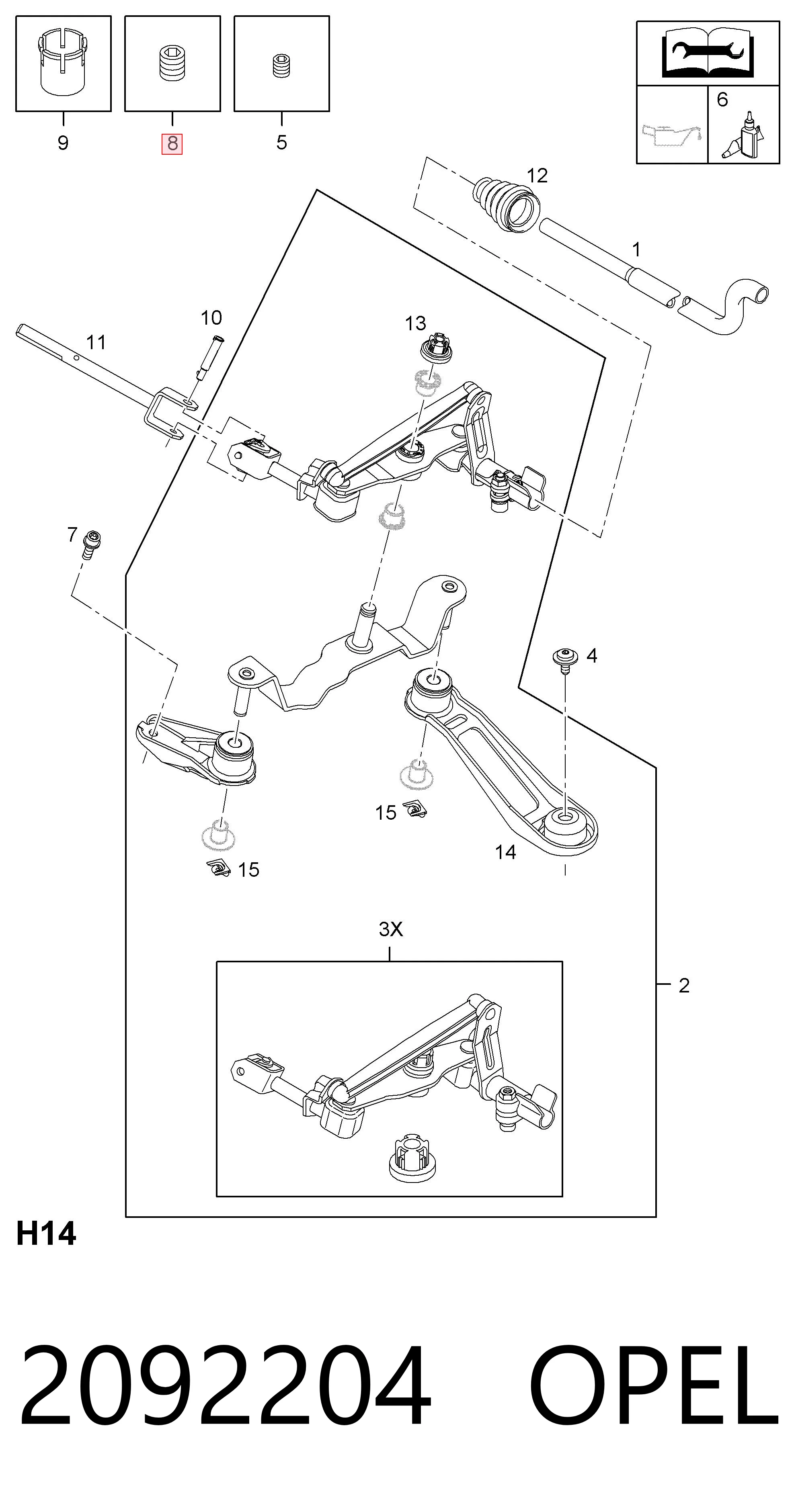 9
8
5
6
12
1
10
11
13
7
4
15
14
15
3X
2
H14
2092204 OPEL