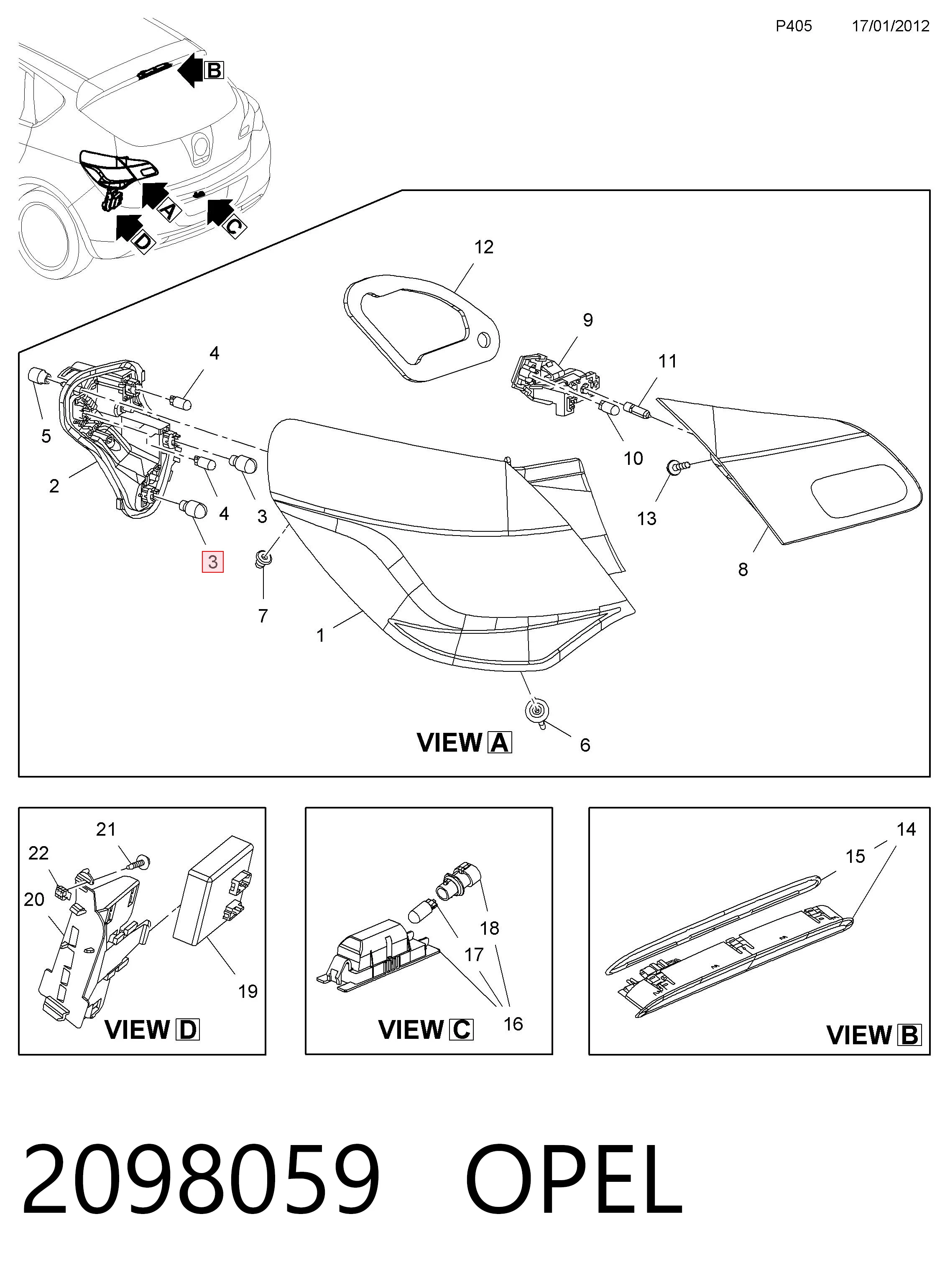 P405 17/01/2012

B
A
C
D

12
9
4
11
5
10
2
4
3
13
3
8
7
1
VIEW A
6

21
22
20
19
VIEW D

18
17
16
VIEW C

14
15
VIEW B

2098059 OPEL