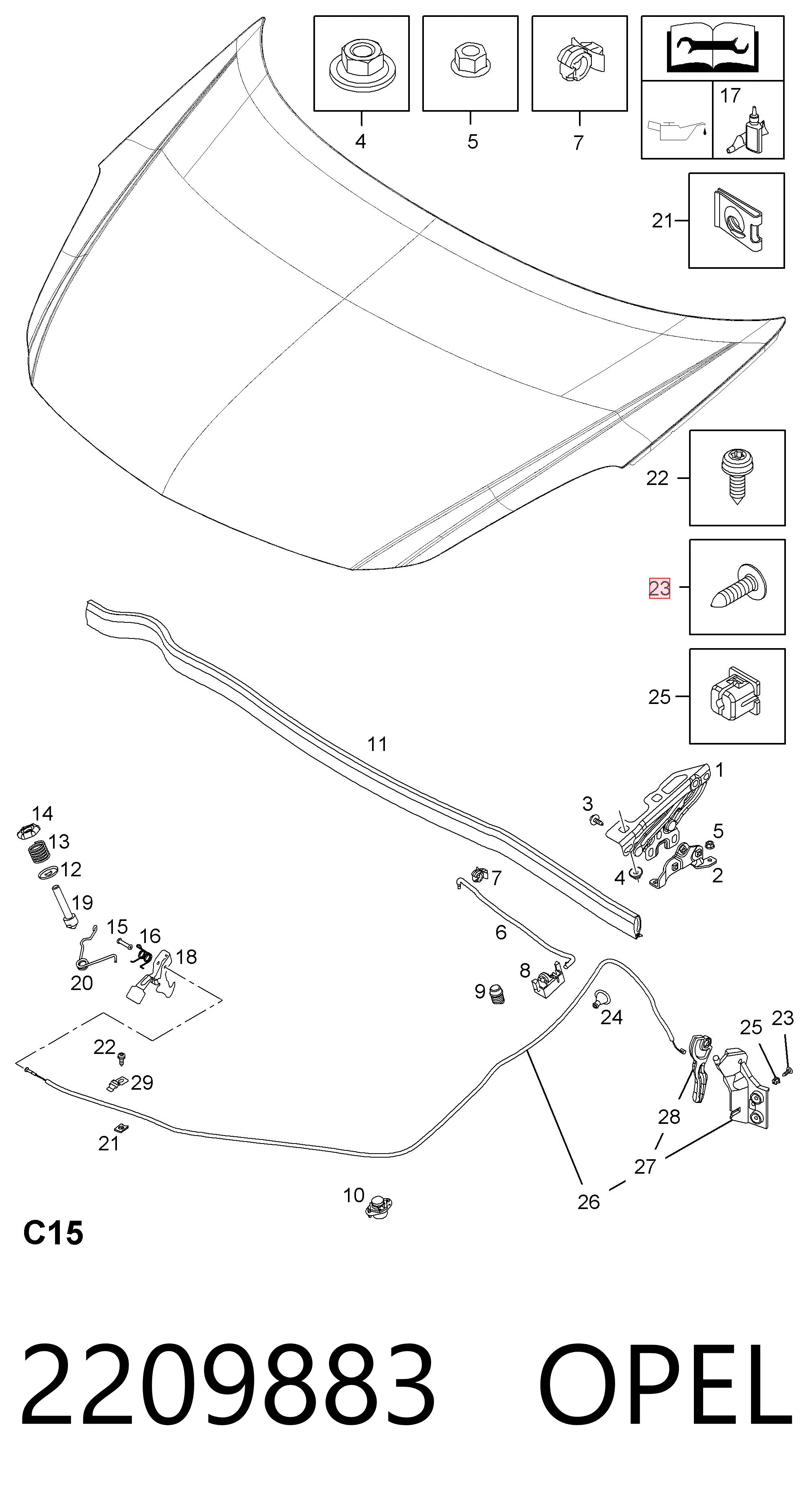 4
5
7
17
21
22
23
25
11
1
3
5
4
2
14
13
12
19
15
16
18
20
7
6
8
9
24
25
23
22
29
21
28
27
26
10
C15
2209883 OPEL