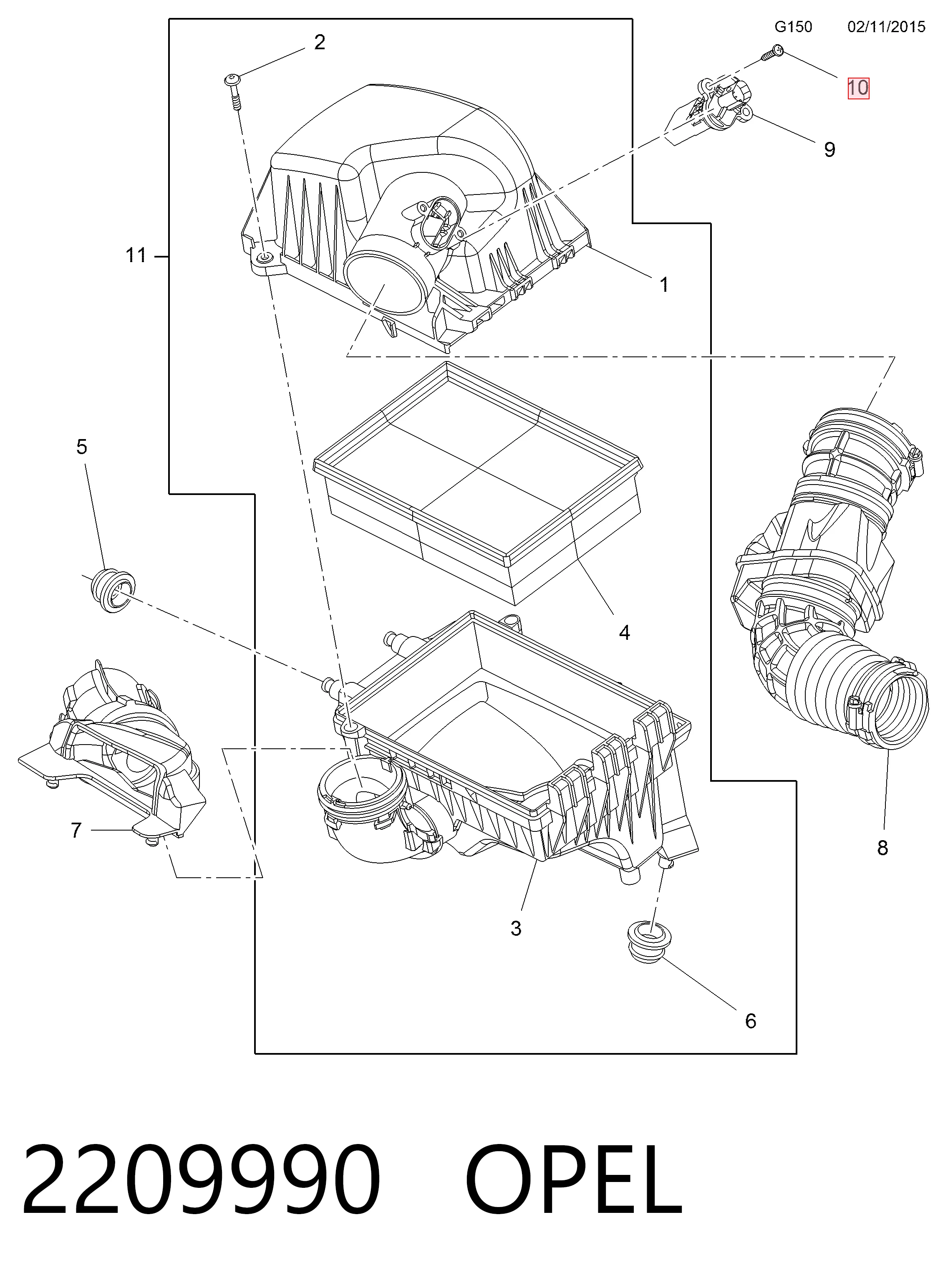 G150 02/11/2015

2

10

9

11

1

5

4

7

8

3

6

2209990 OPEL