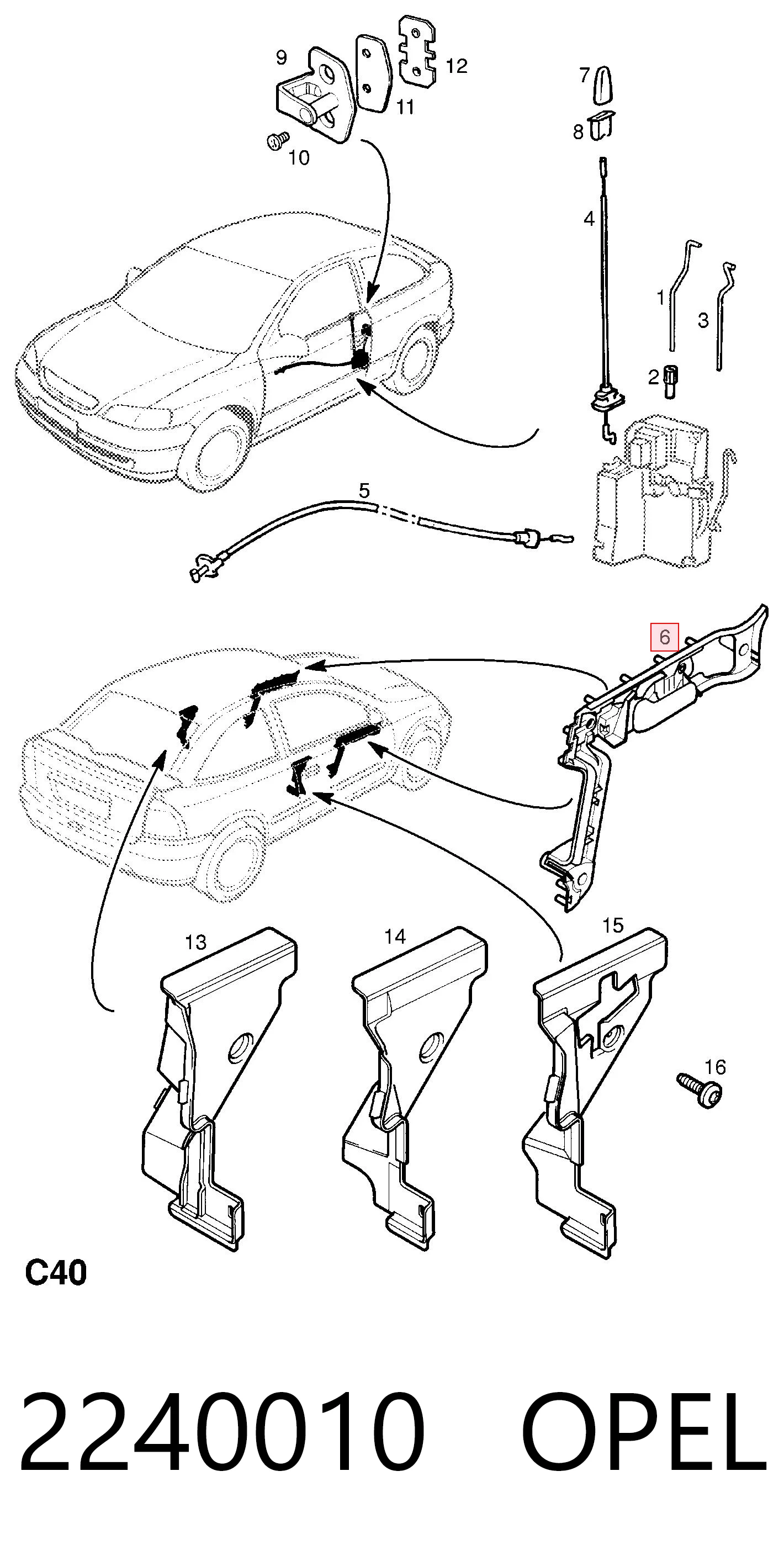 9
12
11
10
7
8
4
1
3
2
5
6
13
14
15
16
C40
2240010 OPEL