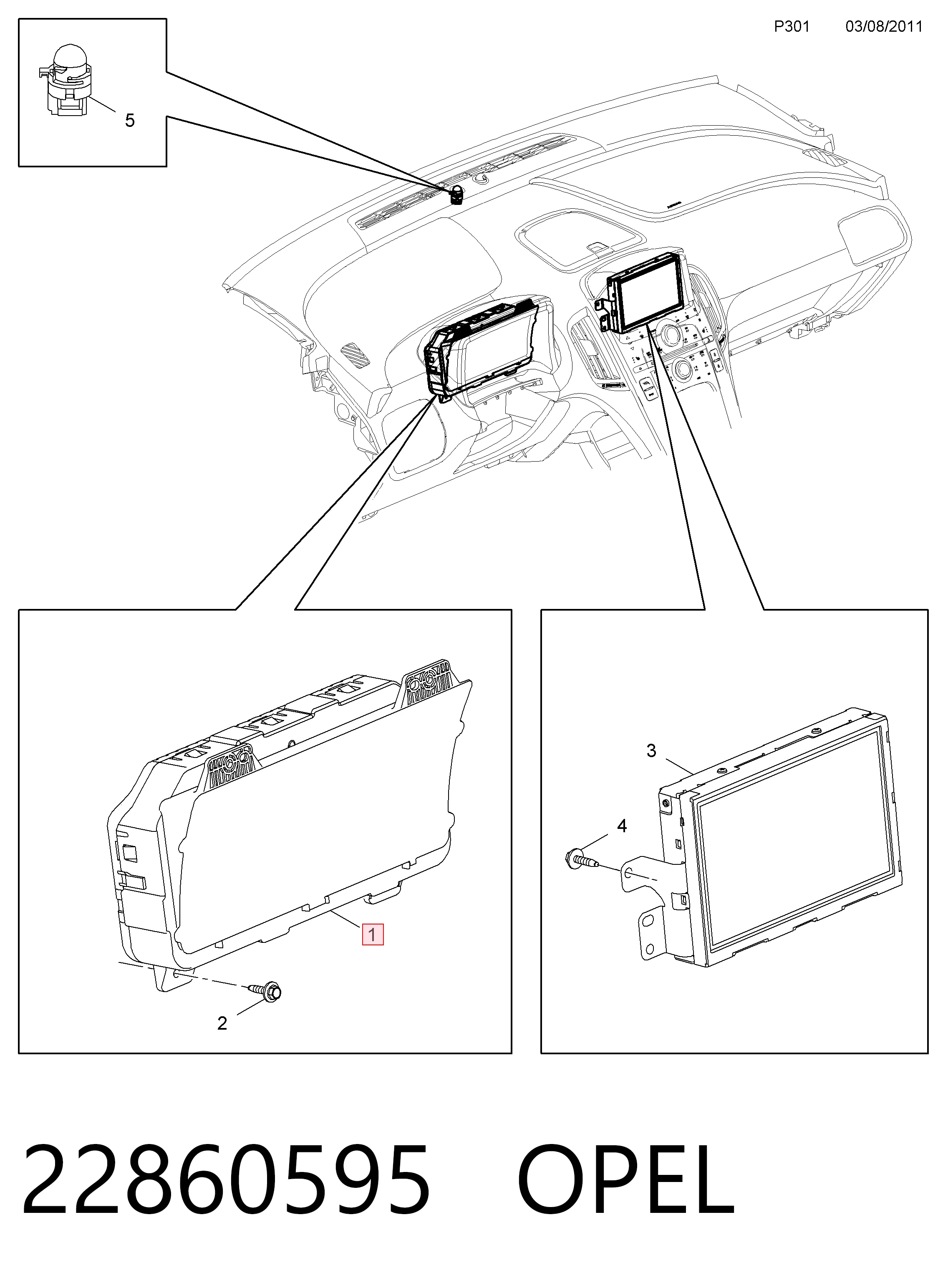 P301 03/08/2011

5

3

4

1

2

22860595 OPEL