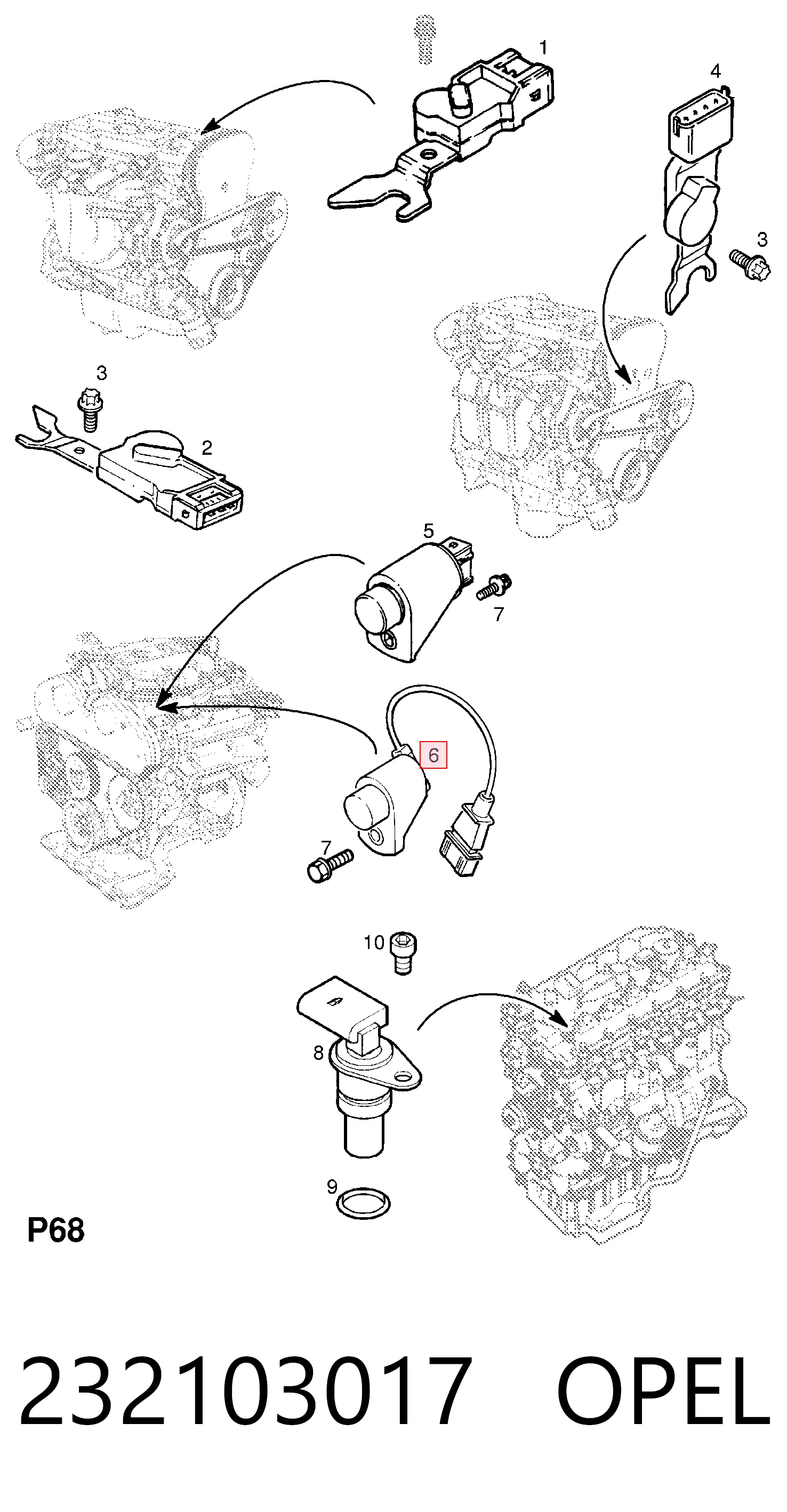 1

4

3

3

2

5

7

6

7

10

8

9

P68

232103017 OPEL