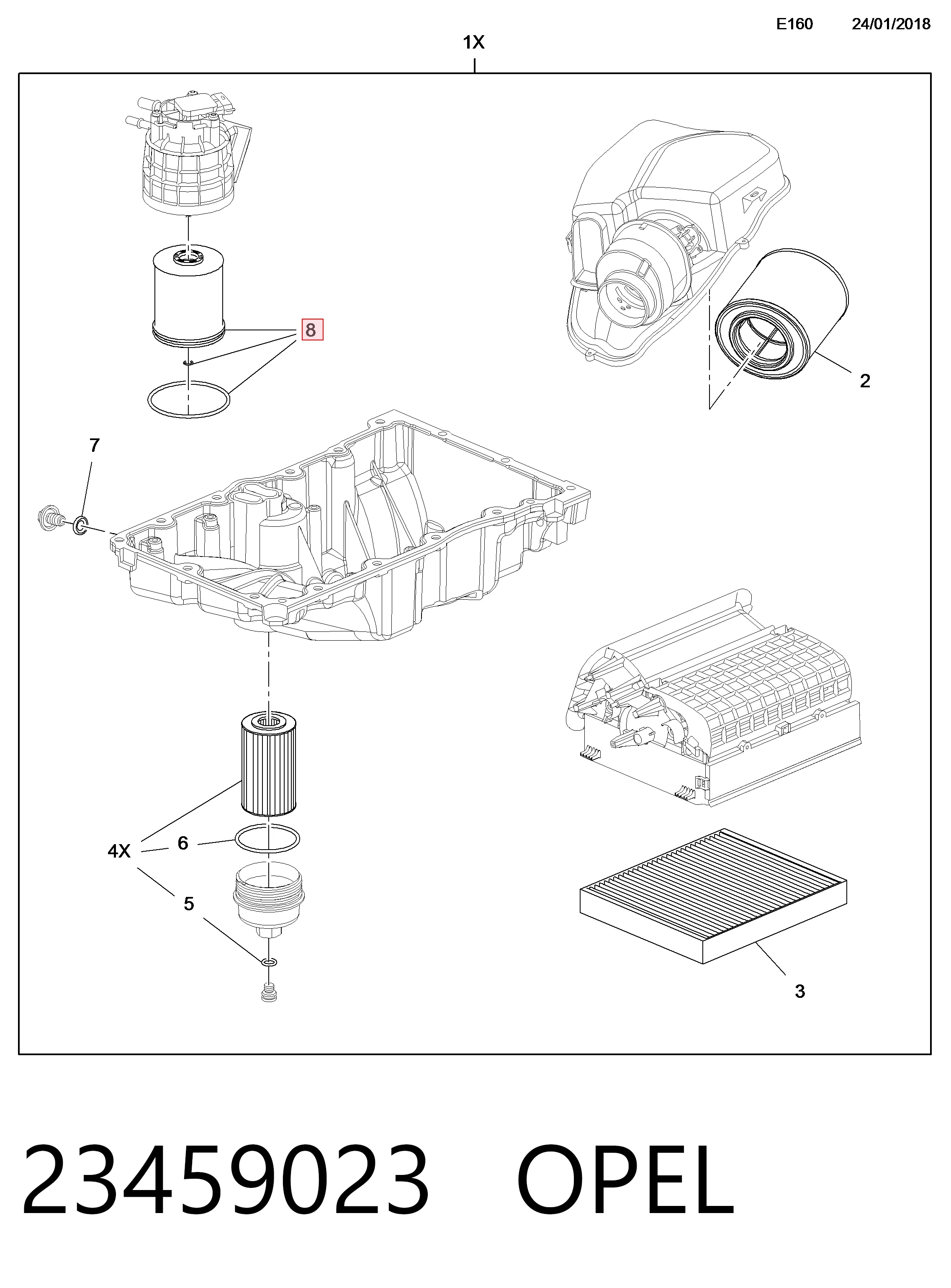 E160 24/01/2018

1X

8

2

7

4X

6

5

3

23459023 OPEL