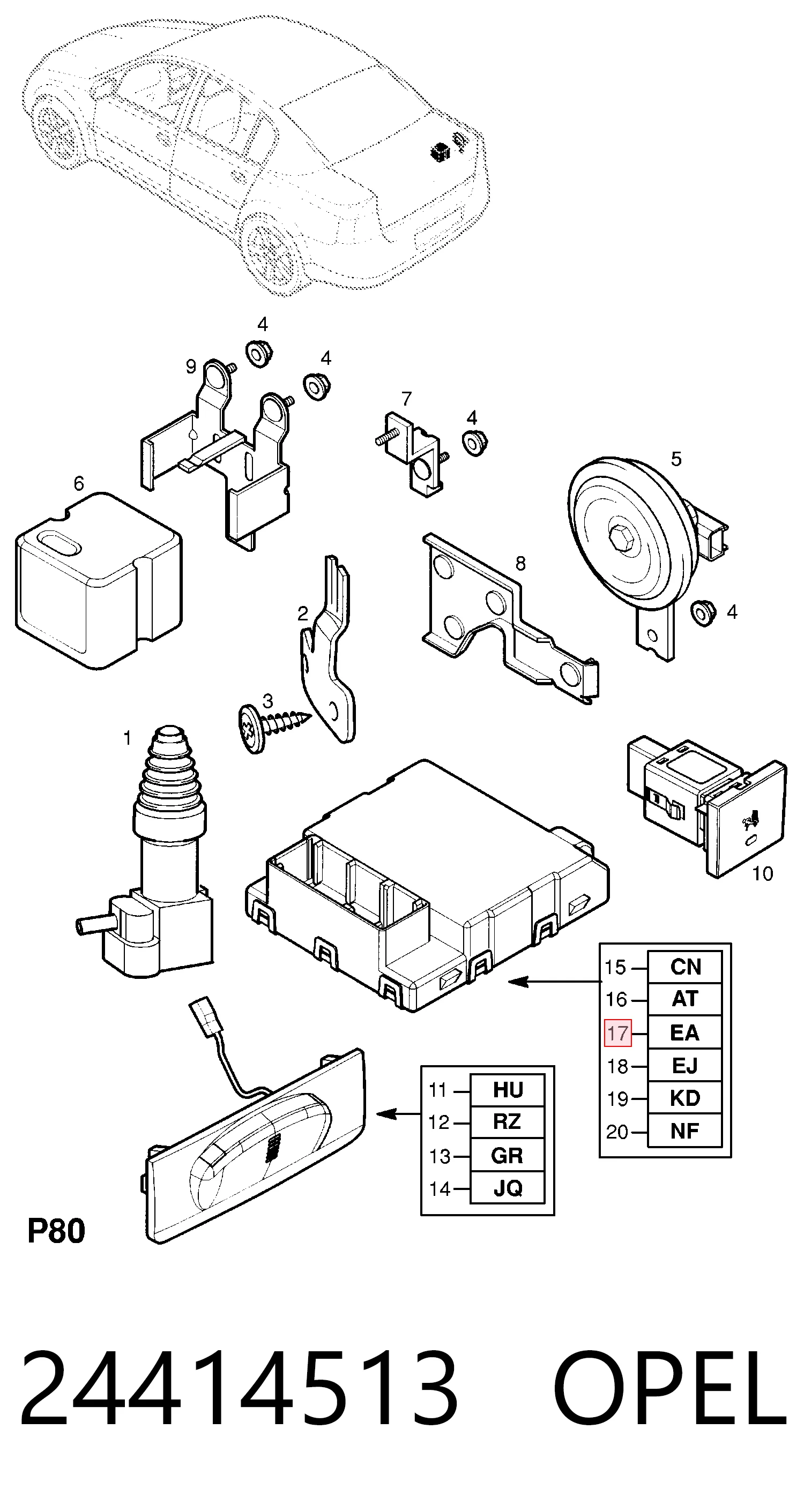 4
9
4
7
4
5
6
8
2
4
3
1
10

| 15 | CN |
|---|---|
| 16 | AT |
| 17 | EA |
| 18 | EJ |
| 19 | KD |
| 20 | NF |

| 11 | HU |
|---|---|
| 12 | RZ |
| 13 | GR |
| 14 | JQ |

P80

24414513 OPEL