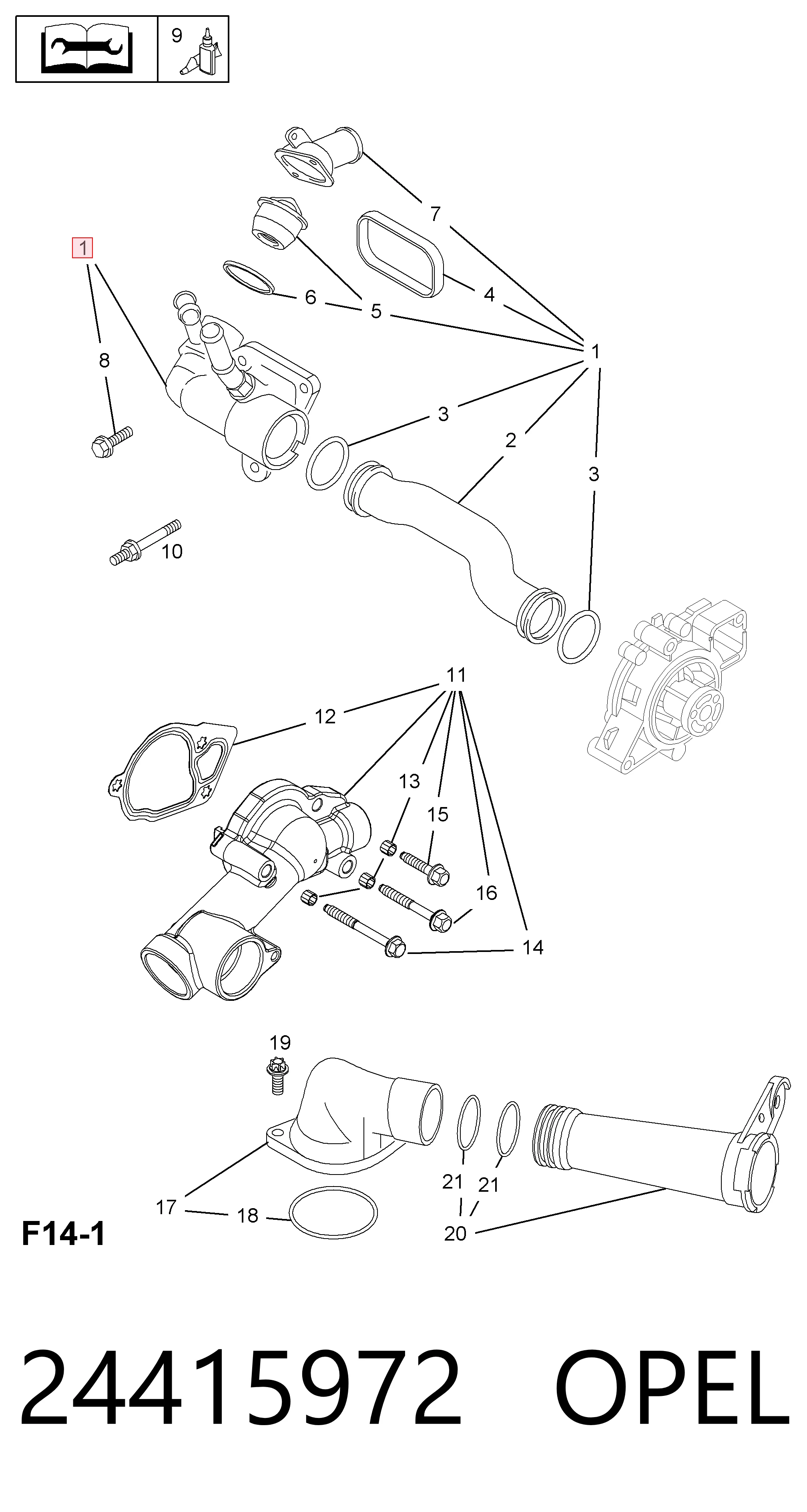 9

1
7
4
6
5
1
8
3
2
3
10
11
12
13
15
16
14
19
21
21
17
18
20
F14-1

24415972 OPEL