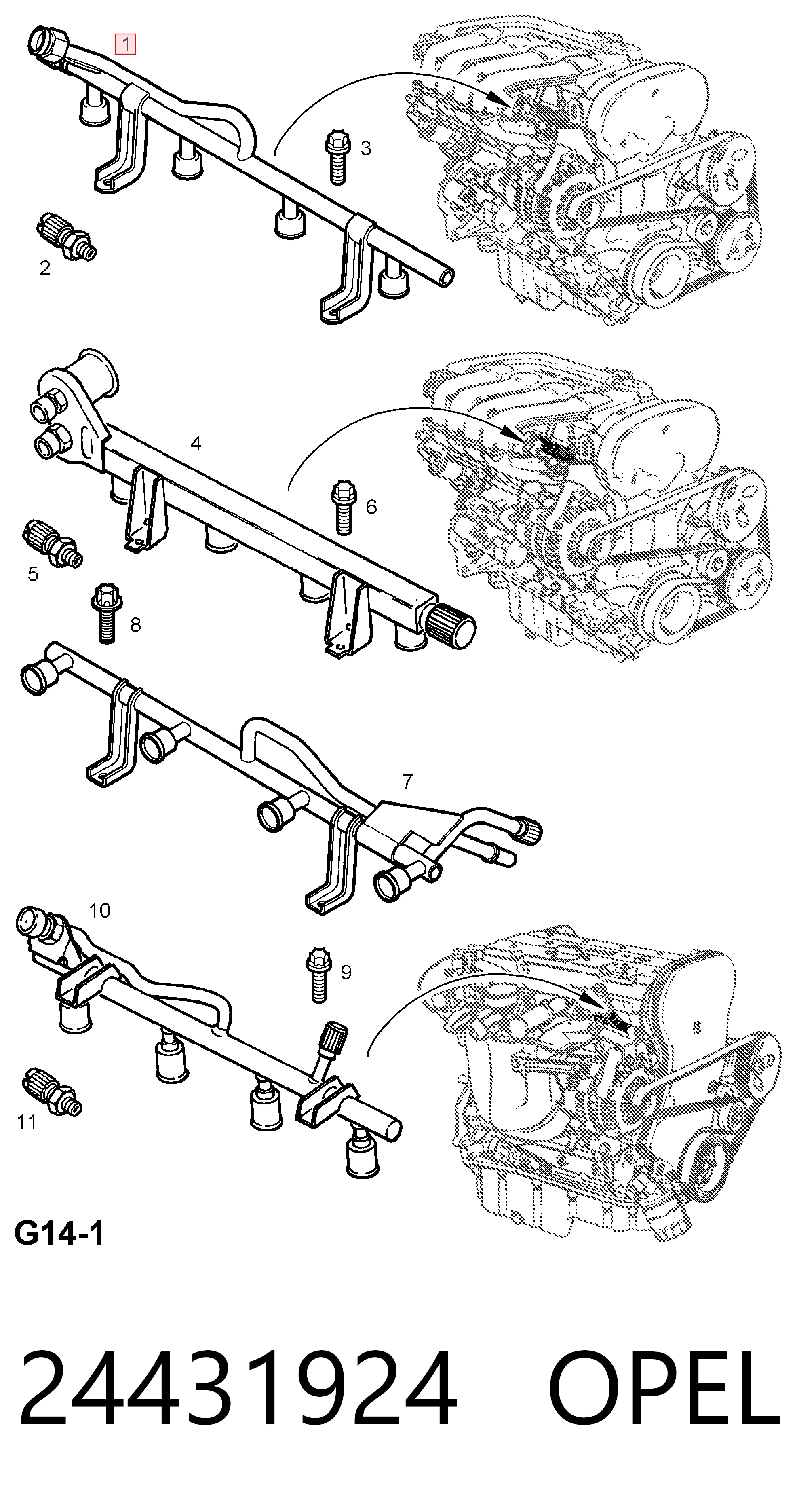 1
3
2
4
6
5
8
7
10
9
11
G14-1
24431924 OPEL