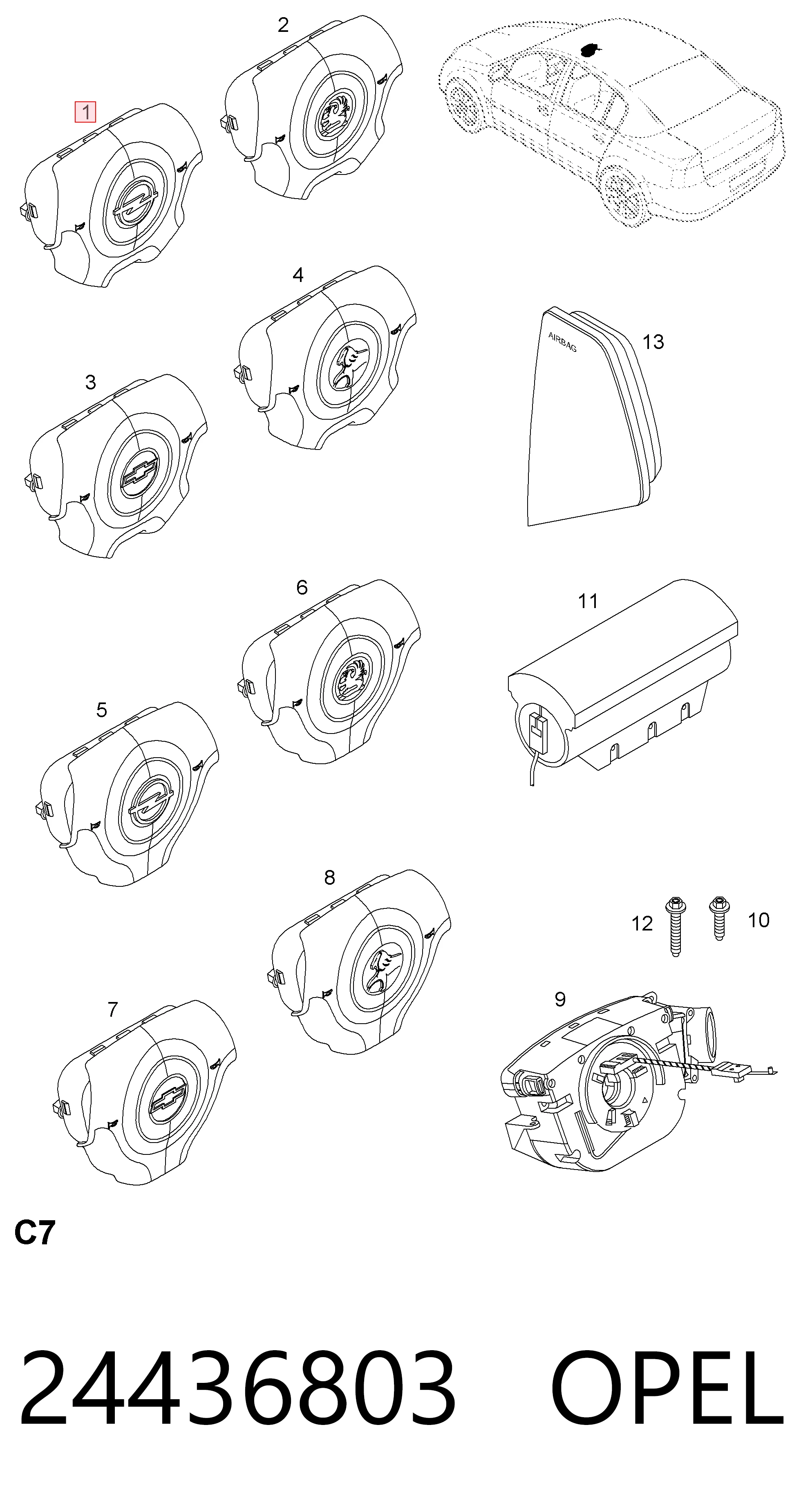 2
1
4
AIRBAG
13
3
6
11
5
8
12
10
7
9
C7
24436803 OPEL