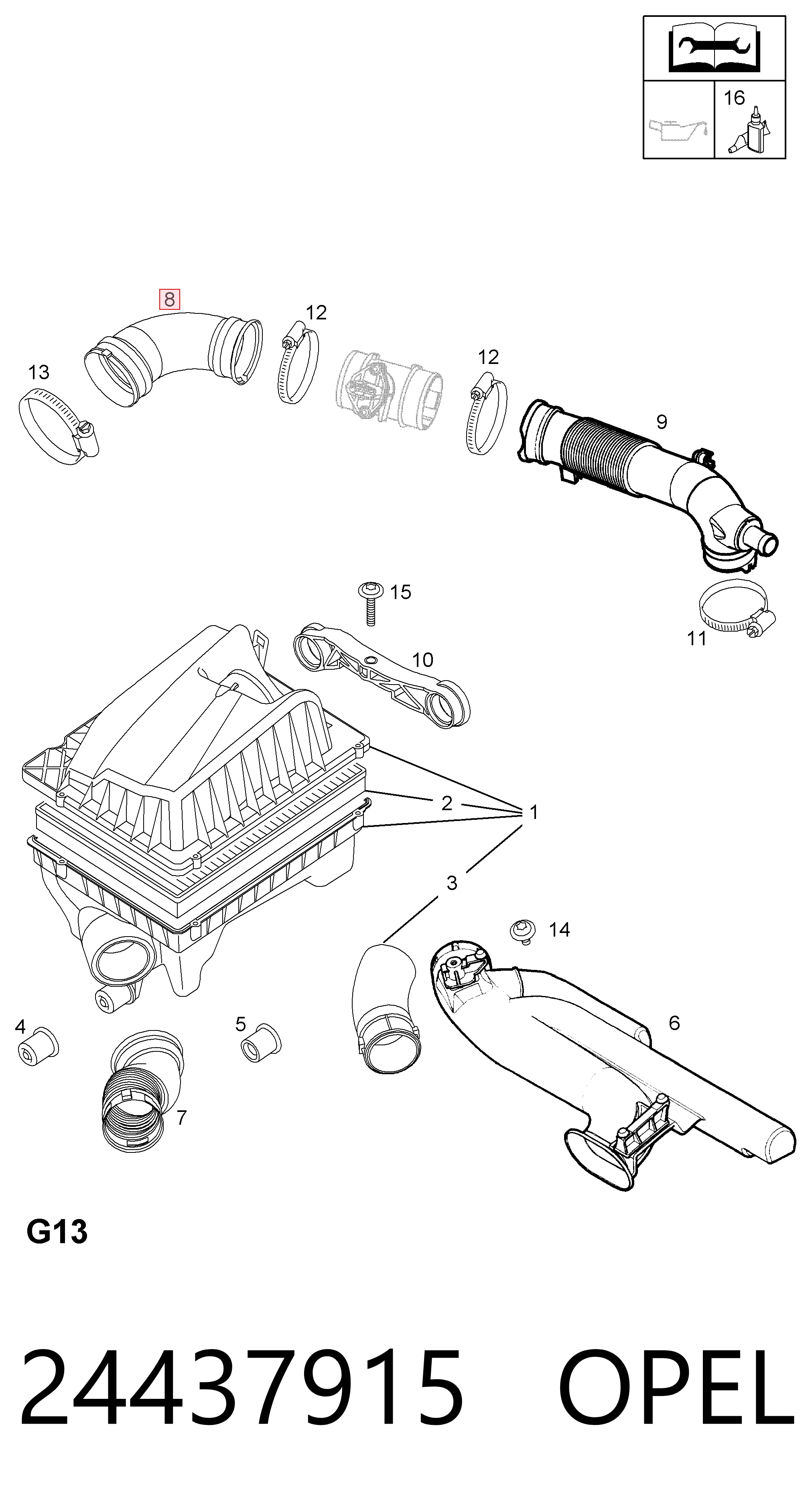 16

8
12
13
12
9
15
10
11
2
1
3
14
4
5
6
7

G13

24437915 OPEL