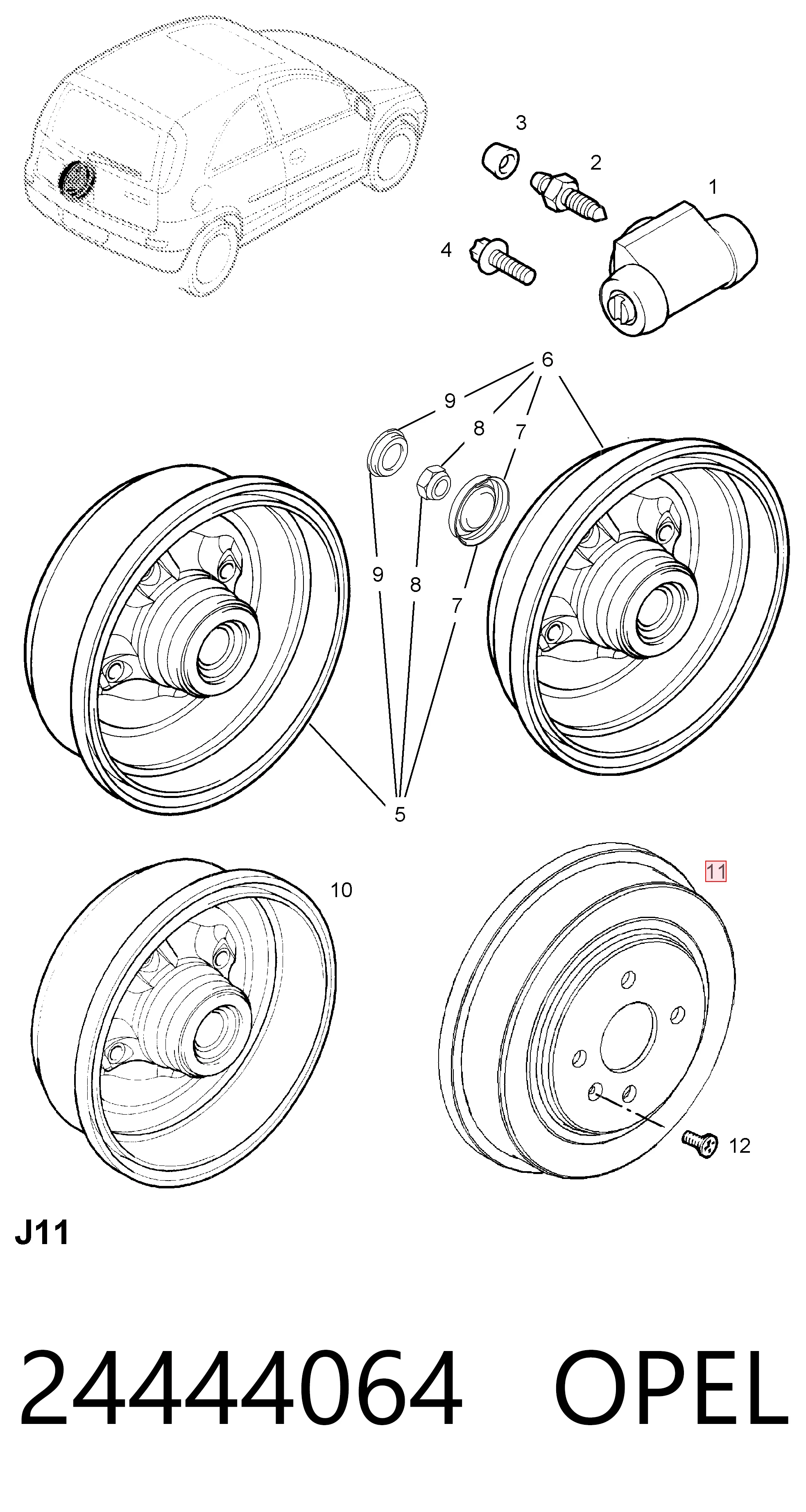 3
2
1
4
6
9
8
7
9
8
7
5
10
11
12
J11
24444064 OPEL