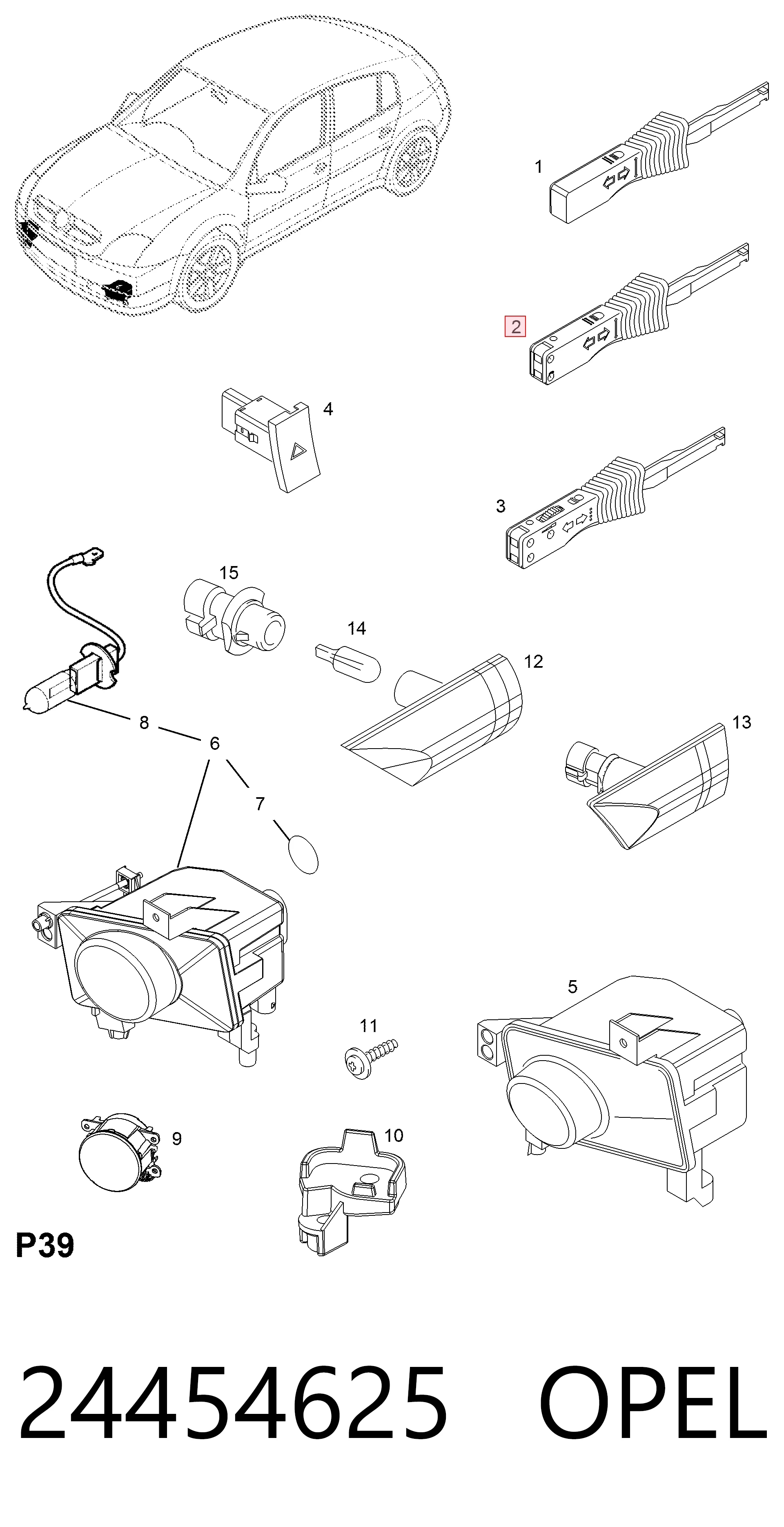 1

2

4

3

15

14

12

13

8

6

7

5

11

9

10

P39

24454625 OPEL