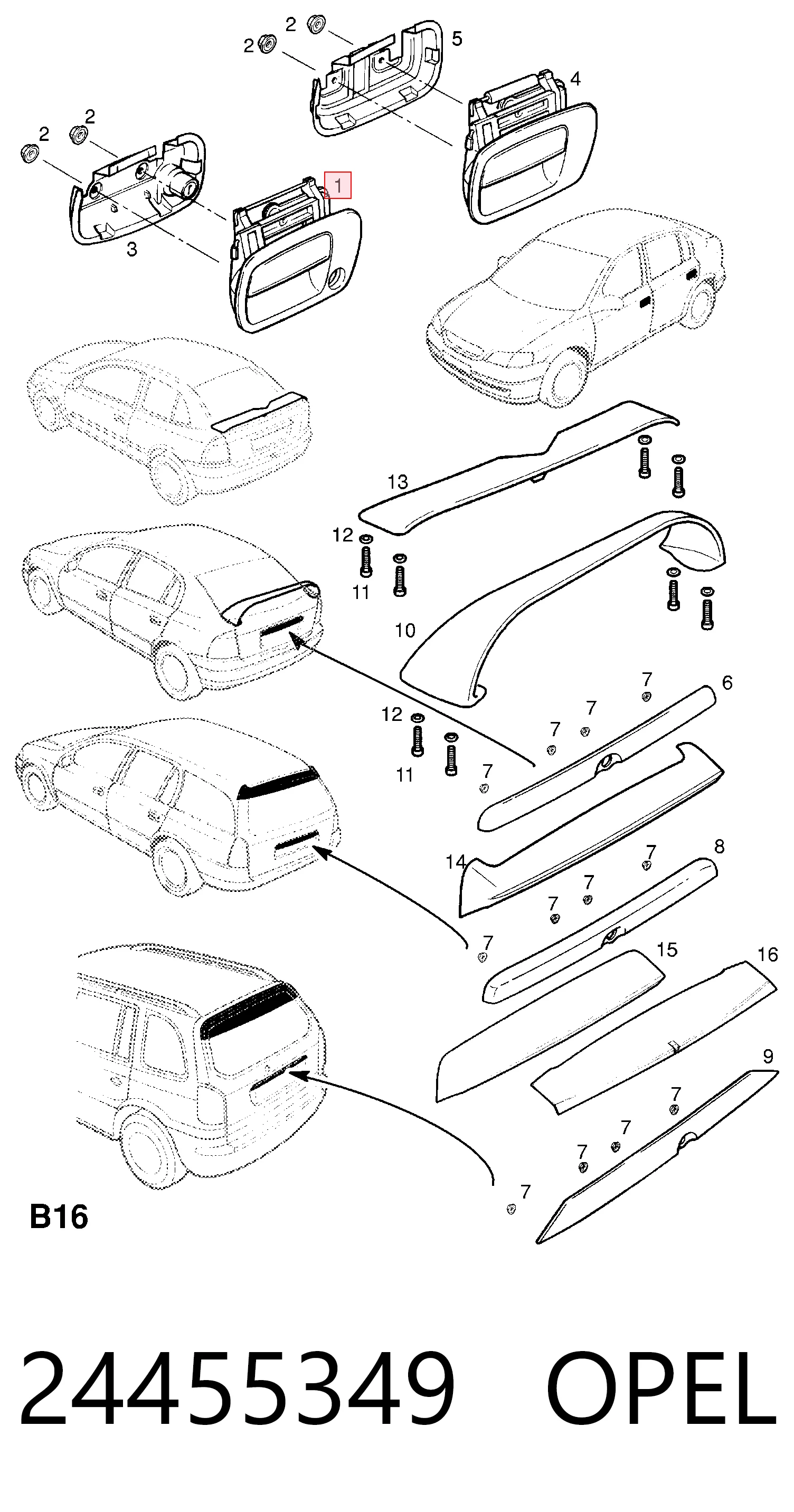 2
2
5
4
2
2
1
3
13
12
11
10
7
6
7
7
12
11
7
14
7
8
7
7
7
15
16
9
7
7
7
7
B16

24455349 OPEL