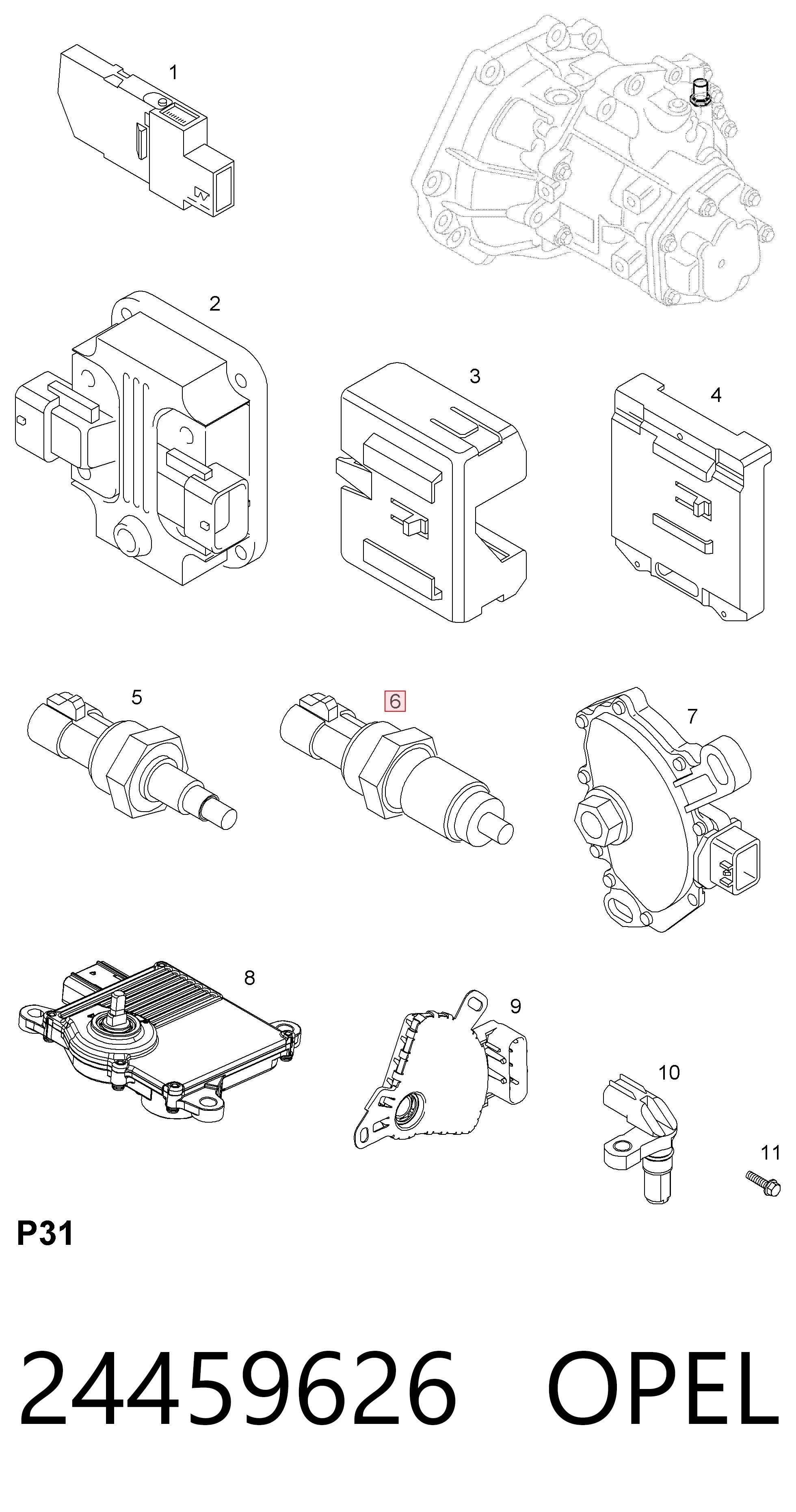 1

2

3

4

5

6

7

8

9

10

11

P31

24459626 OPEL