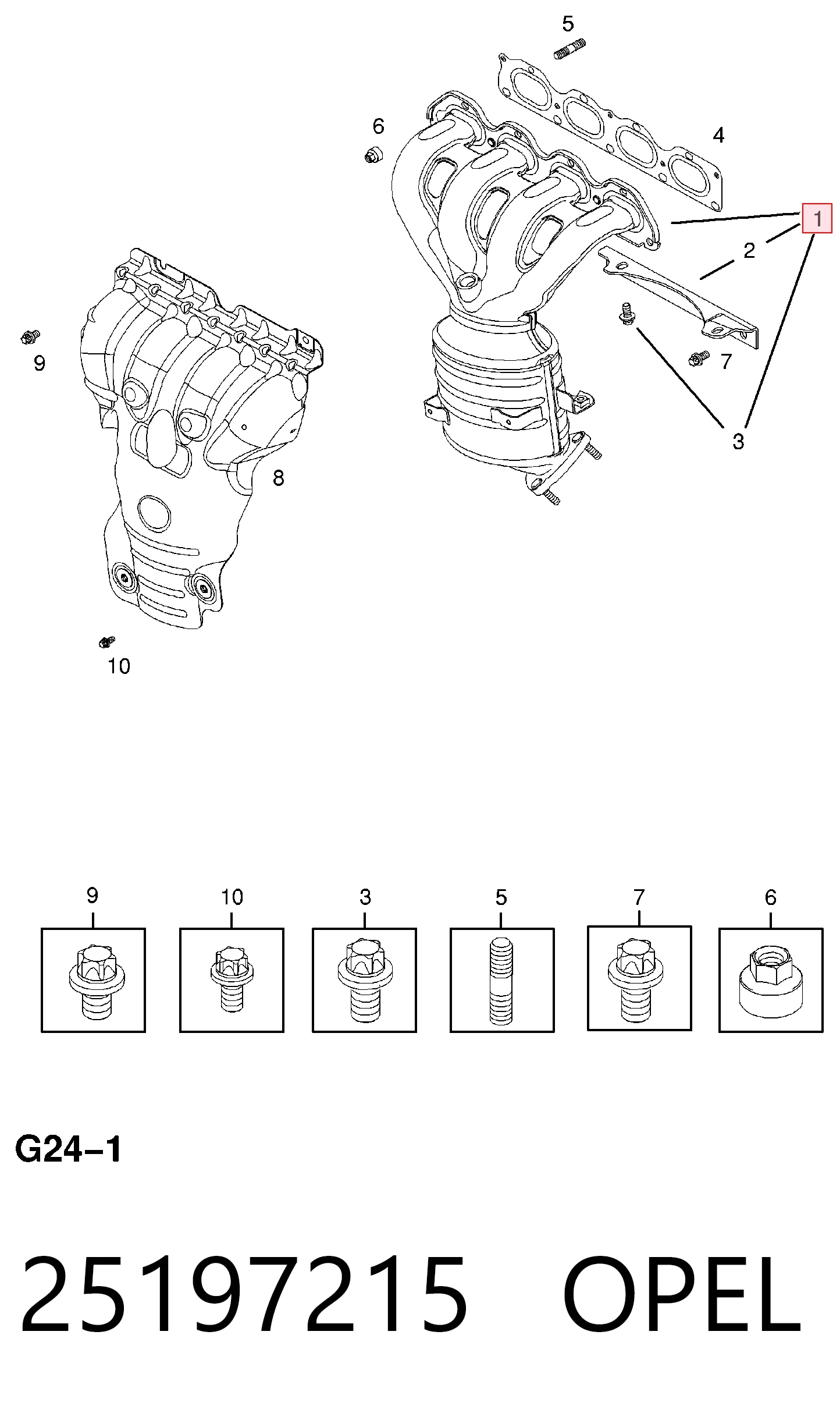 5
6
4
1
2
9
7
3
8
10

9
10
3
5
7
6

G24–1

25197215 OPEL