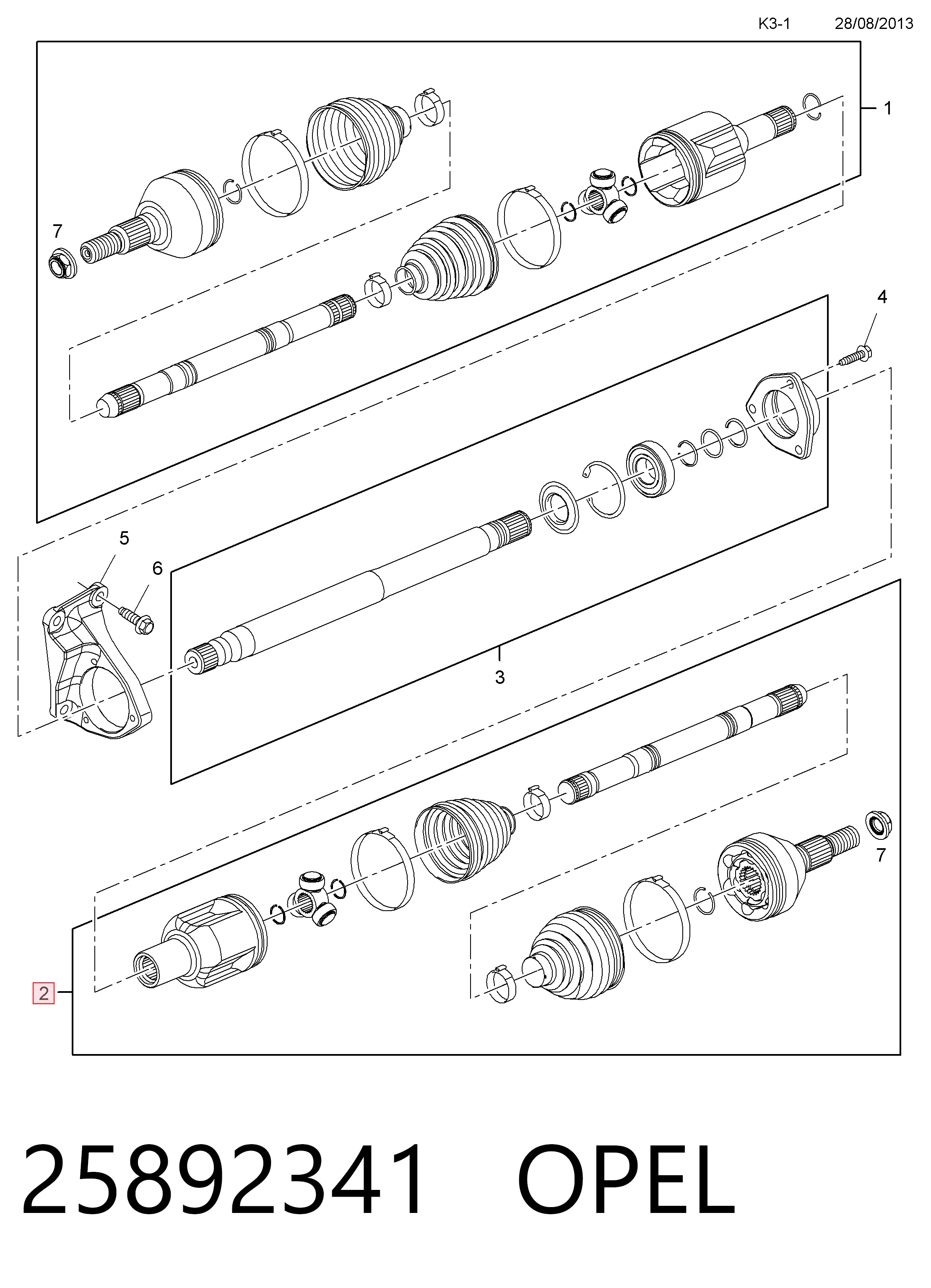 K3-1 28/08/2013

1

7

4

5

6

3

7

2

25892341 OPEL