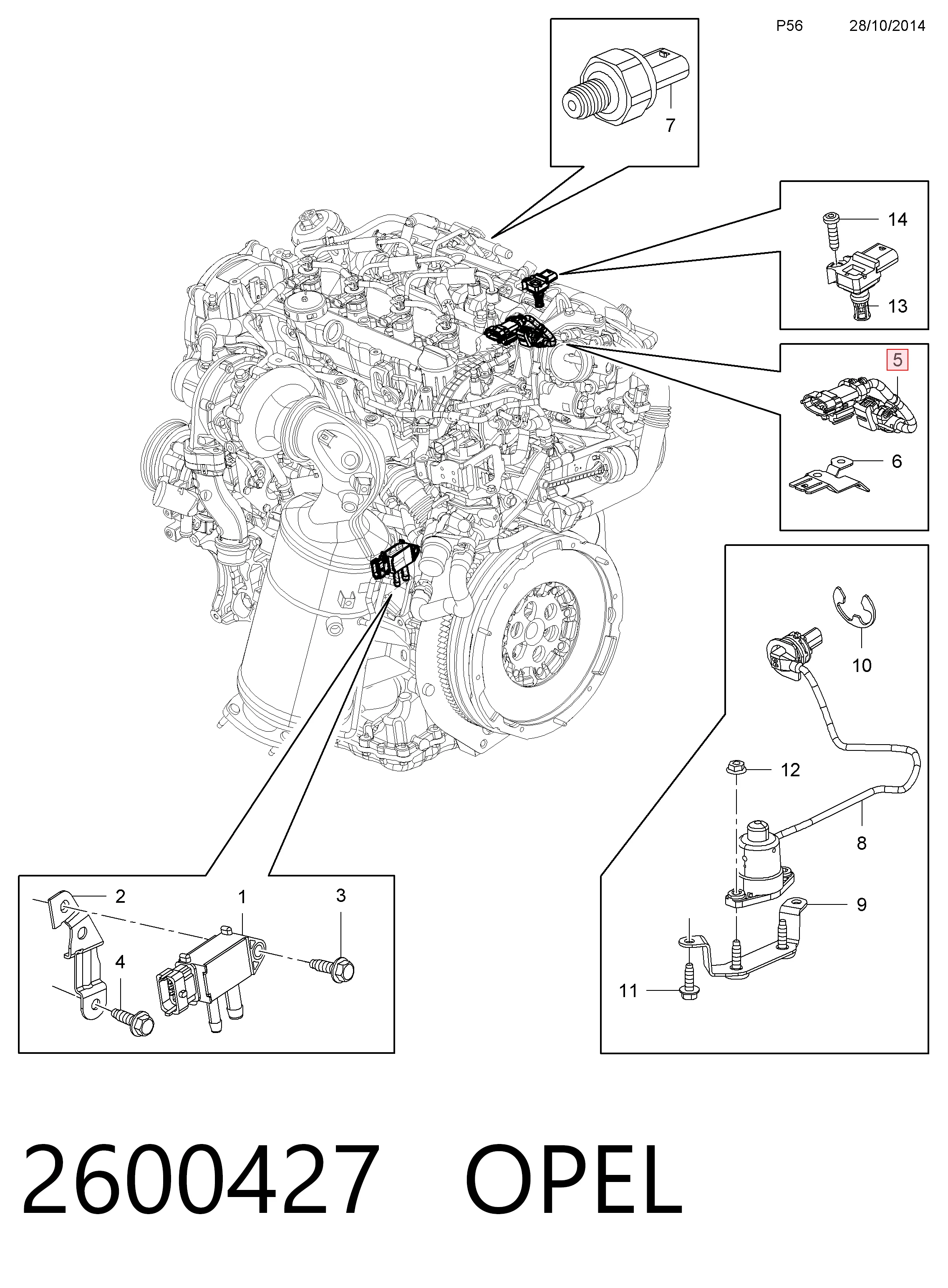 P56 28/10/2014

7

14

13

5

6

10

12

8

9

11

2

1

3

4

2600427 OPEL